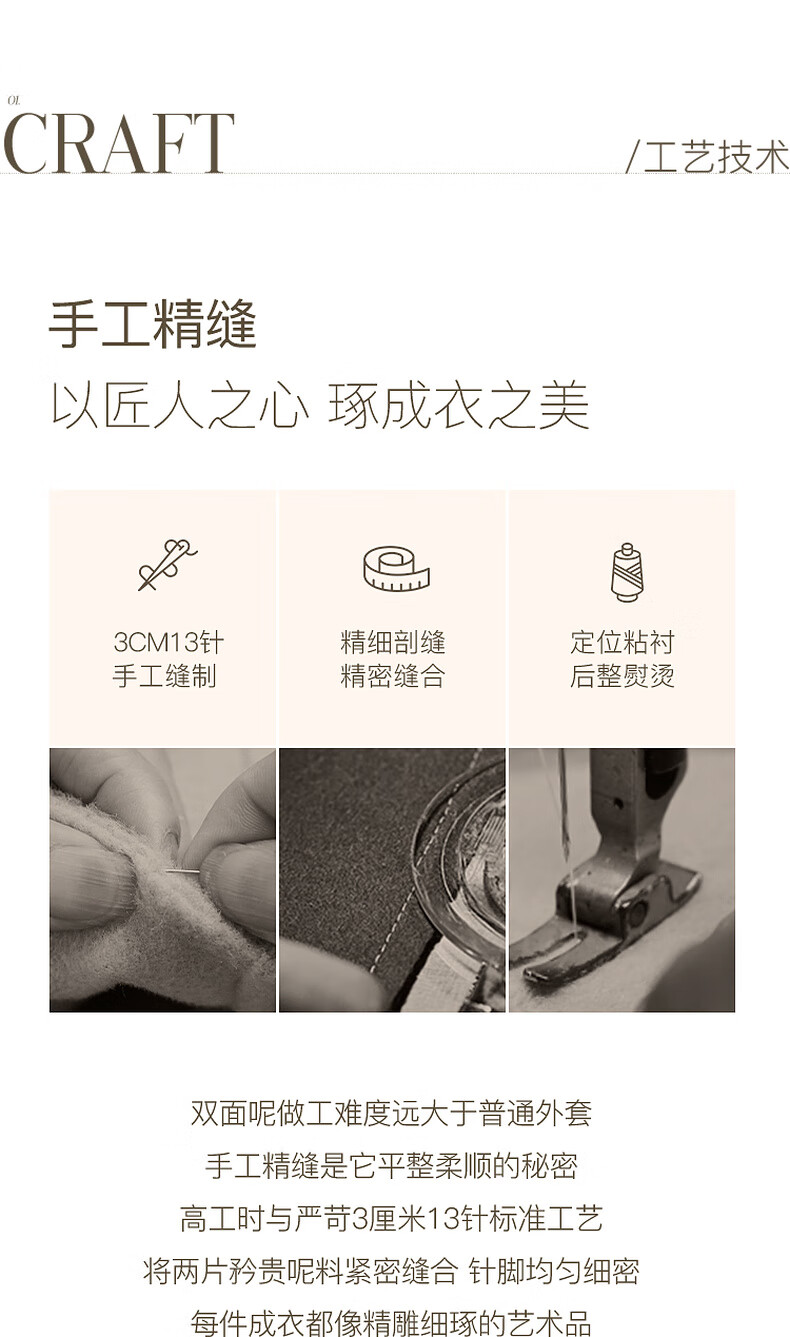 01
CRAFT
/工艺技术

手工精缝
以匠人之心 琢成衣之美

3CM13针
手工缝制

精细剖缝
精密缝合

定位粘衬
后整熨烫

双面呢做工难度远大于普通外套
手工精缝是它平整柔顺的秘密
高工时与严苛3厘米13针标准工艺
将两片矜贵呢料紧密缝合 针脚均匀细密
每件成衣都像精雕细琢的艺术品