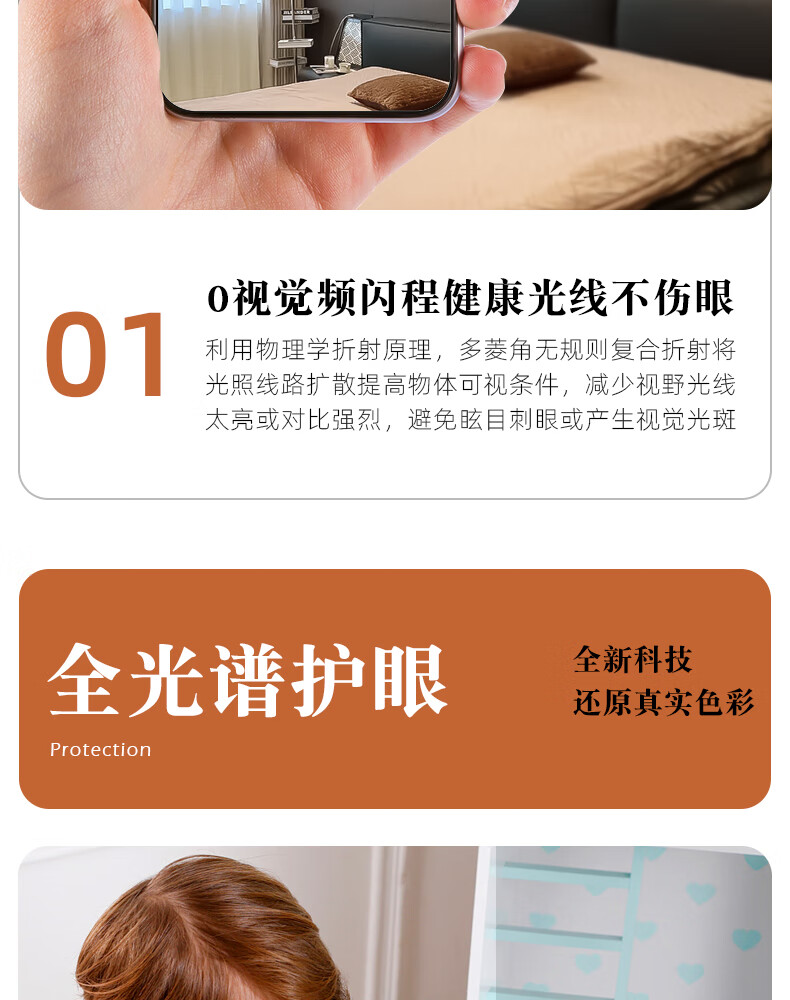 01

0视觉频闪程健康光线不伤眼

利用物理学折射原理，多菱角无规则复合折射将光照线路扩散提高物体可视条件，减少视野光线太亮或对比强烈，避免眩目刺眼或产生视觉光斑

全光谱护眼

Protection

全新科技
还原真实色彩