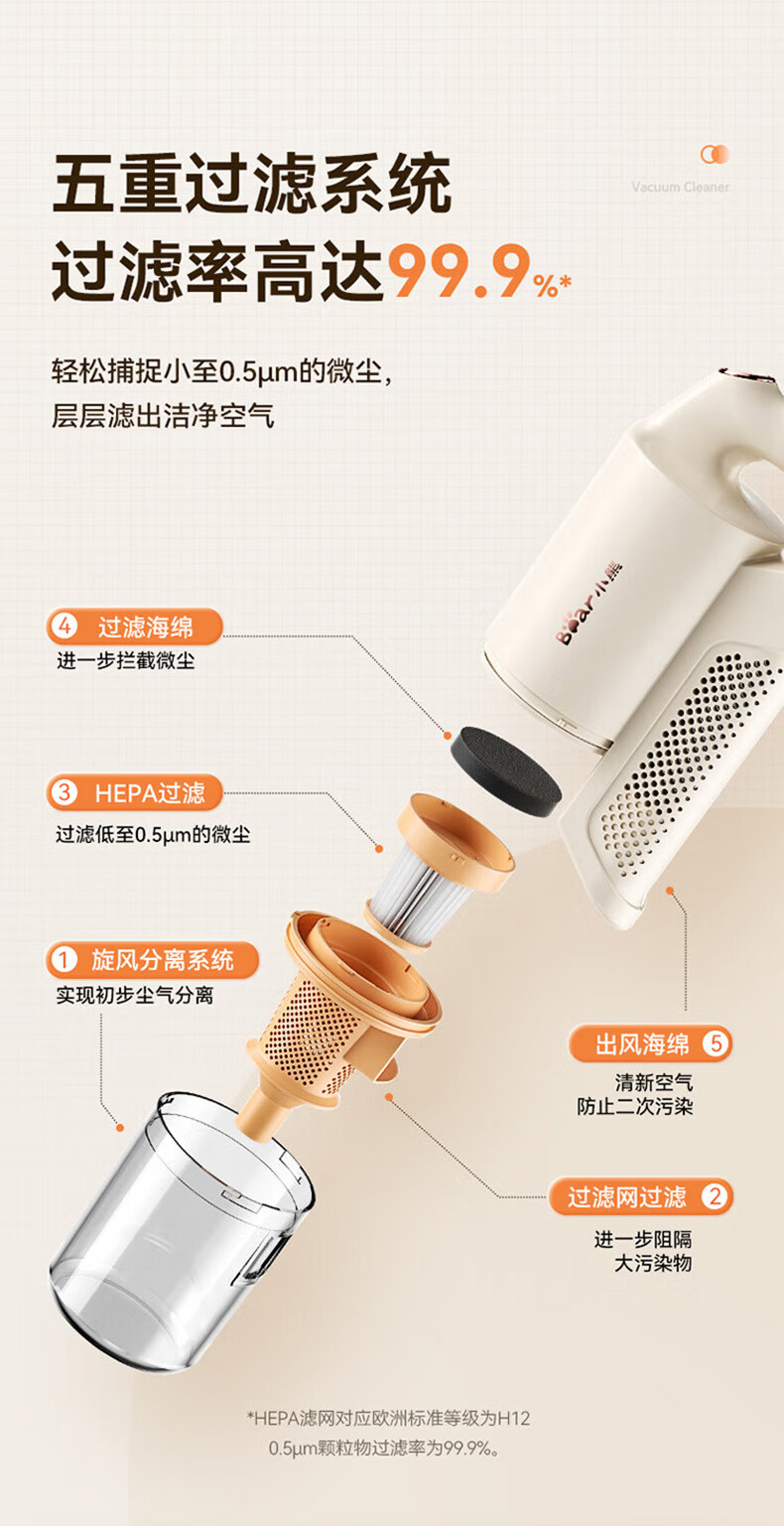 Vacuum Cleaner

五重过滤系统
过滤率高达99.9%*

轻松捕捉小至0.5μm的微尘，
层层滤出洁净空气

Bear小熊

4 过滤海绵
进一步拦截微尘

3 HEPA过滤
过滤低至0.5μm的微尘

1 旋风分离系统
实现初步尘气分离

出风海绵 5
清新空气
防止二次污染

过滤网过滤 2
进一步阻隔
大污染物

*HEPA滤网对应欧洲标准等级为H12
0.5μm颗粒物过滤率为99.9%。