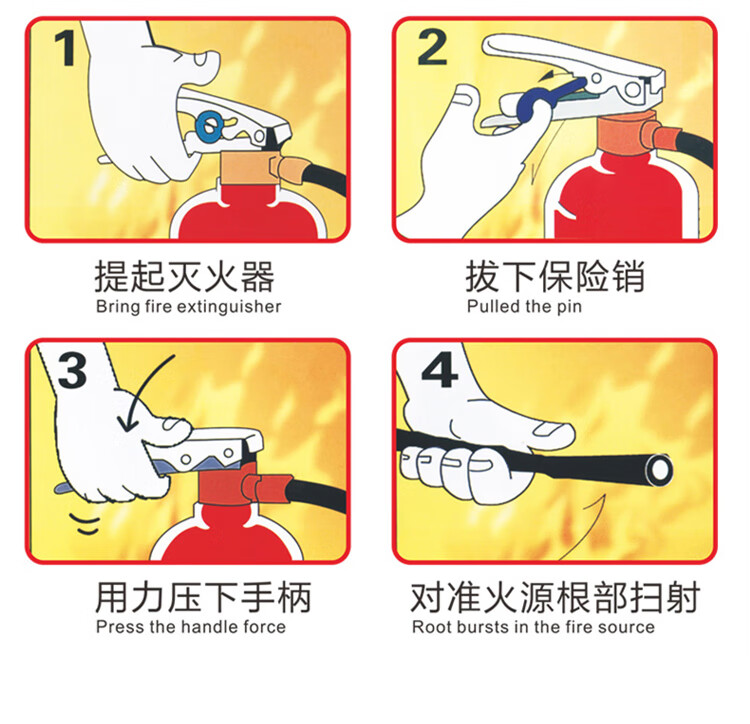 1

提起灭火器
Bring fire extinguisher

2

拔下保险销
Pulled the pin

3

用力压下手柄
Press the handle force

4

对准火源根部扫射
Root bursts in the fire source