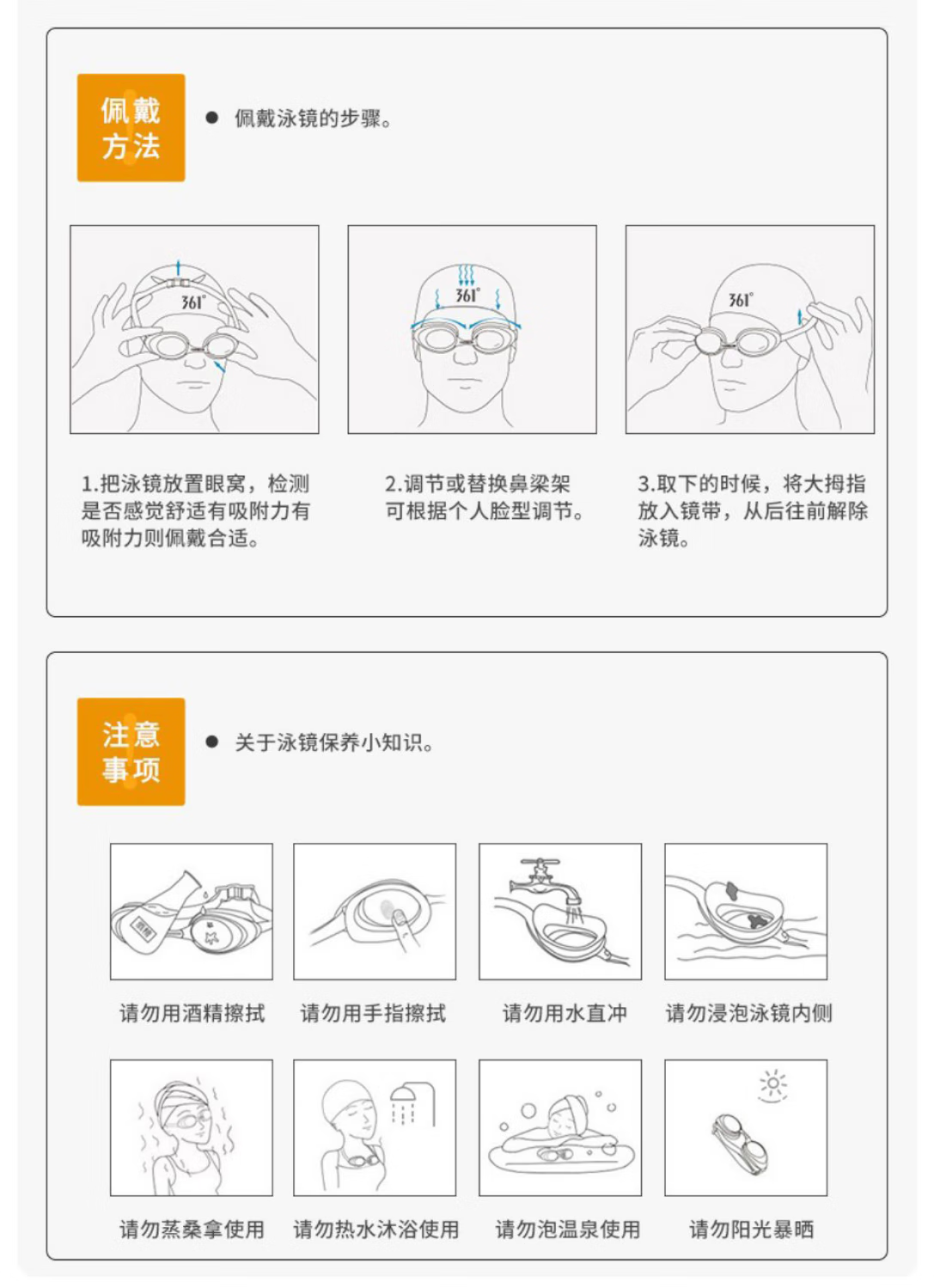 佩戴方法

● 佩戴泳镜的步骤。

361°

361°

361°

1.把泳镜放置眼窝，检测是否感觉舒适有吸附力有吸附力则佩戴合适。

2.调节或替换鼻梁架可根据个人脸型调节。

3.取下的时候，将大拇指放入镜带，从后往前解除泳镜。

注意事项

● 关于泳镜保养小知识。

请勿用酒精擦拭

请勿用手指擦拭

请勿用水直冲

请勿浸泡泳镜内侧

请勿蒸桑拿使用

请勿热水沐浴使用

请勿泡温泉使用

请勿阳光暴晒