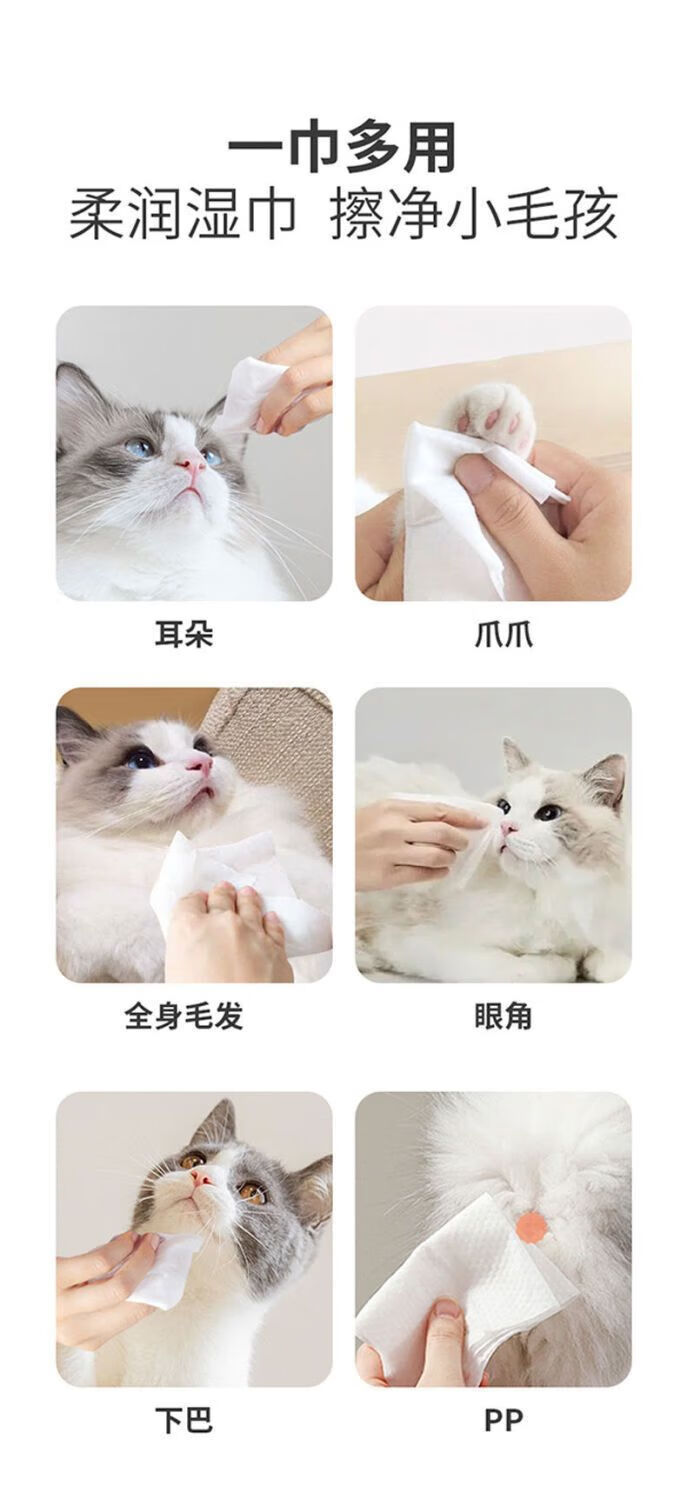 一巾多用
柔润湿巾 擦净小毛孩

耳朵

爪爪

全身毛发

眼角

下巴

PP