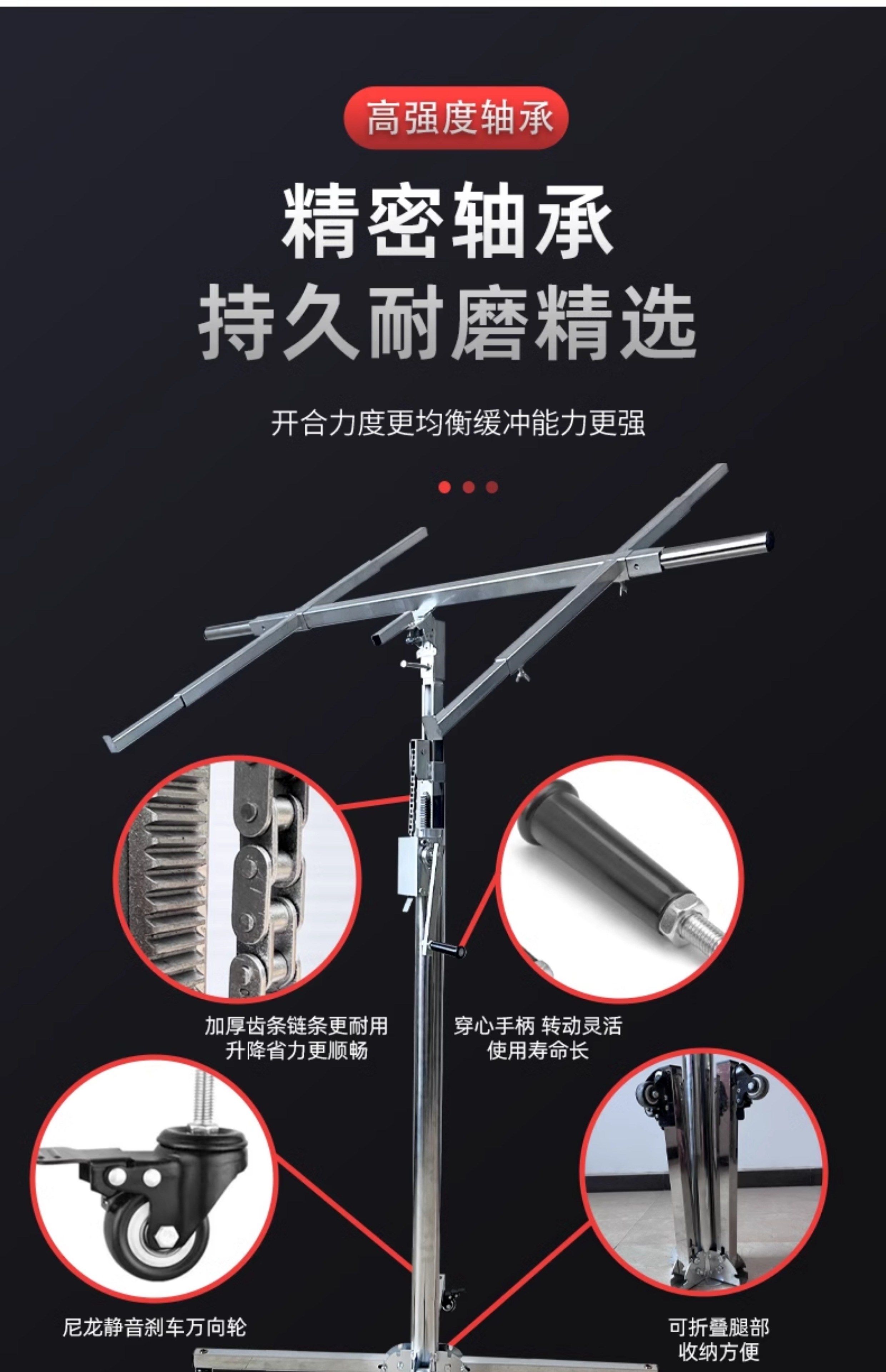 高强度轴承

精密轴承
持久耐磨精选

开合力度更均衡缓冲能力更强

加厚齿条链条更耐用
升降省力更顺畅

穿心手柄 转动灵活
使用寿命长

尼龙静音刹车万向轮

可折叠腿部
收纳方便