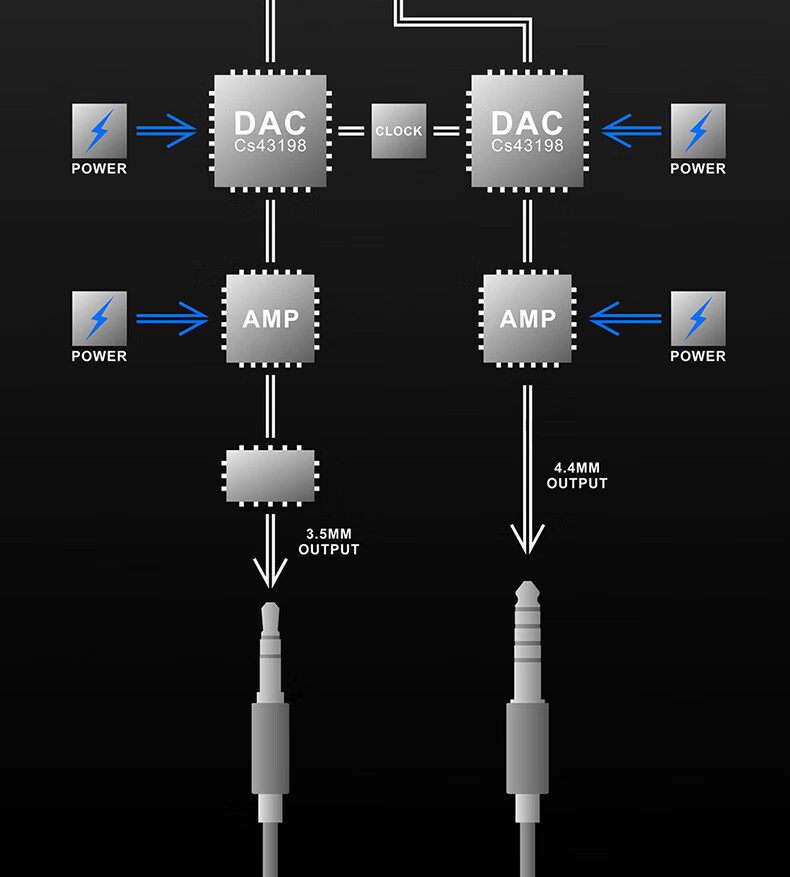 POWER

DAC
Cs43198

CLOCK

DAC
Cs43198

POWER

POWER

AMP

AMP

POWER

4.4MM
OUTPUT

3.5MM
OUTPUT