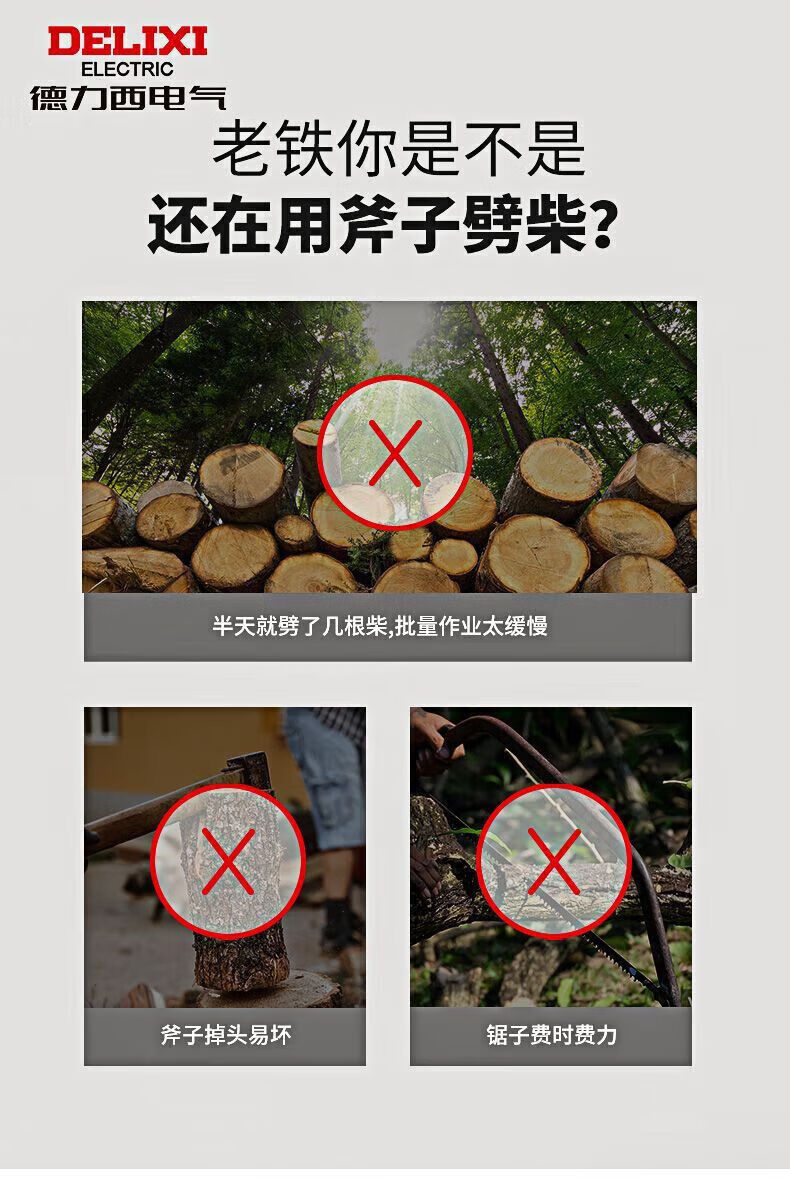 DELIXI
ELECTRIC
德力西电气

老铁你是不是
还在用斧子劈柴?

半天就劈了几根柴,批量作业太缓慢

斧子掉头易坏

锯子费时费力