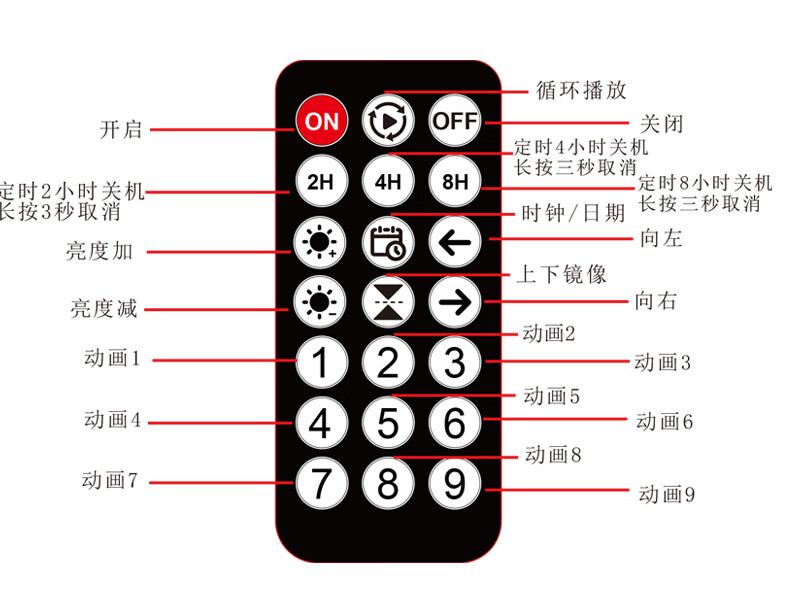 循环播放

开启

ON

OFF

关闭

定时4小时关机
长按三秒取消

定时2小时关机
长按3秒取消

2H

4H

8H

定时8小时关机
长按三秒取消

时钟/日期

亮度加

向左

上下镜像

亮度减

向右

动画2

动画1

1

2

3

动画3

动画5

动画4

4

5

6

动画6

动画8

动画7

7

8

9

动画9