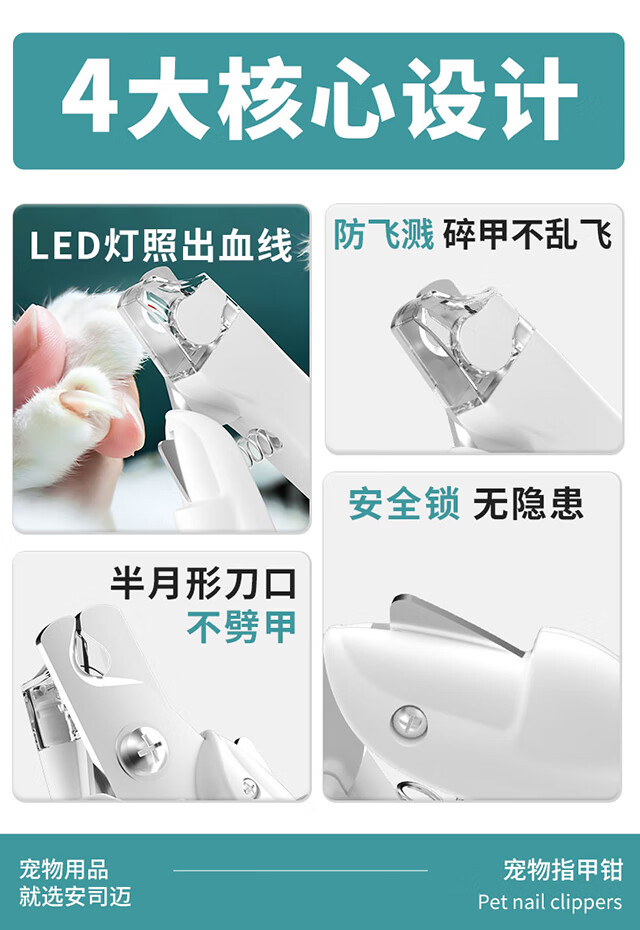 4大核心设计

LED灯照出血线

防飞溅 碎甲不乱飞

安全锁 无隐患

半月形刀口
不劈甲

宠物用品
就选安司迈

宠物指甲钳
Pet nail clippers