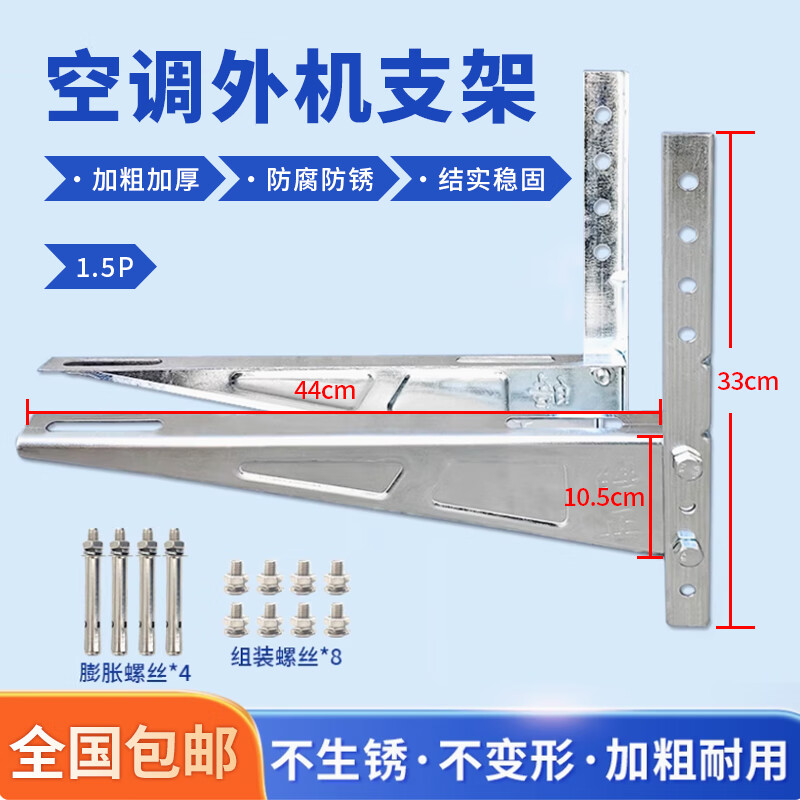 空调外机支架

· 加粗加厚
· 防腐防锈
· 结实稳固

1.5P

44cm

33cm

10.5cm

膨胀螺丝*4

组装螺丝*8

全国包邮

不生锈 · 不变形 · 加粗耐用