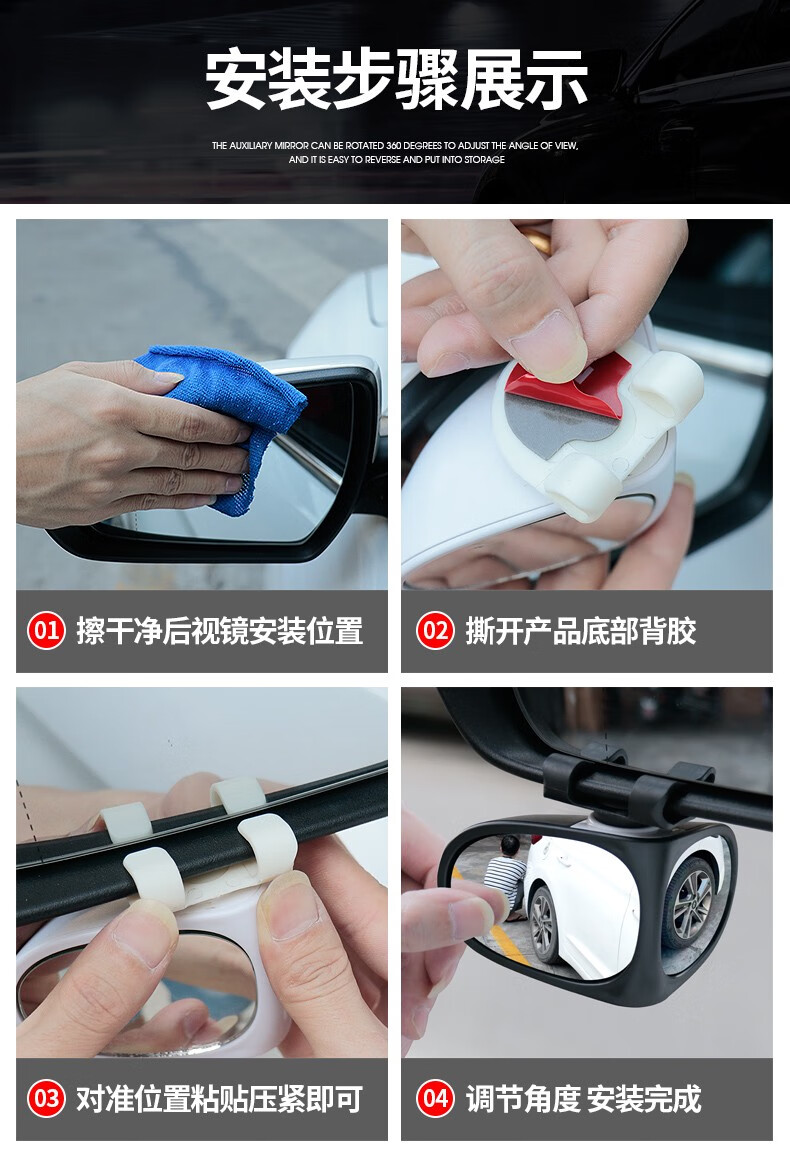 安装步骤展示

THE AUXILIARY MIRROR CAN BE ROTATED 360 DEGREES TO ADJUST THE ANGLE OF VIEW, AND IT IS EASY TO REVERSE AND PUT INTO STORAGE

01 擦干净后视镜安装位置

02 撕开产品底部背胶

03 对准位置粘贴压紧即可

04 调节角度 安装完成