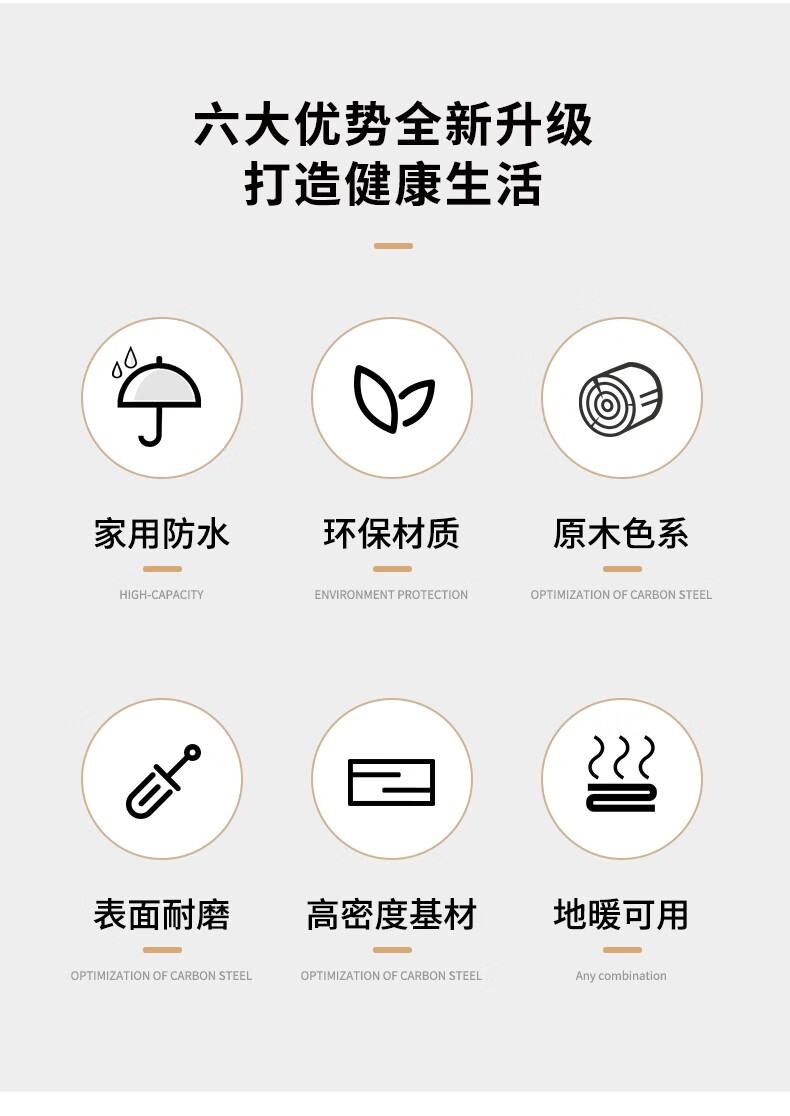 六大优势全新升级
打造健康生活

家用防水
HIGH-CAPACITY

环保材质
ENVIRONMENT PROTECTION

原木色系
OPTIMIZATION OF CARBON STEEL

表面耐磨
OPTIMIZATION OF CARBON STEEL

高密度基材
OPTIMIZATION OF CARBON STEEL

地暖可用
Any combination