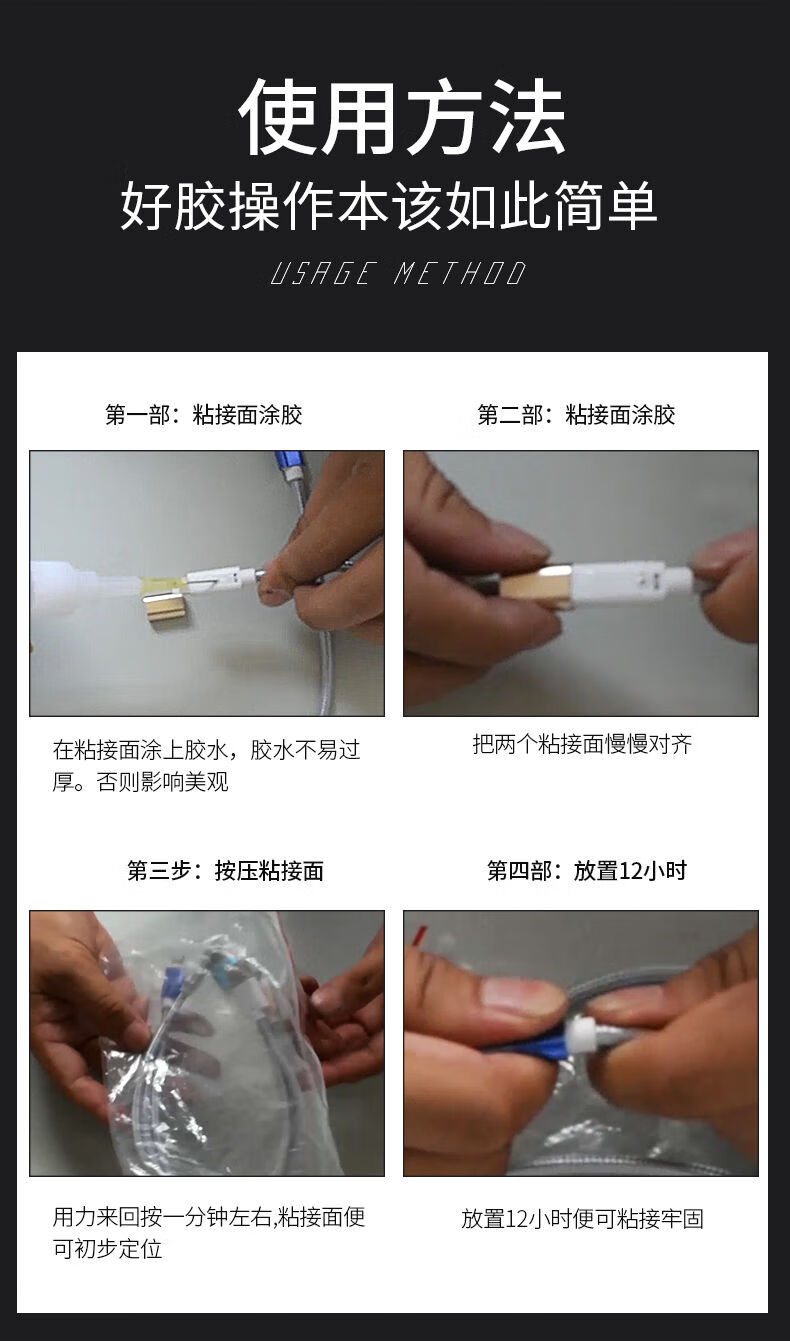 使用方法
好胶操作本该如此简单
USAGE METHOD

第一部：粘接面涂胶

在粘接面涂上胶水，胶水不易过厚。否则影响美观

第二部：粘接面涂胶

把两个粘接面慢慢对齐

第三步：按压粘接面

用力来回按一分钟左右,粘接面便可初步定位

第四部：放置12小时

放置12小时便可粘接牢固