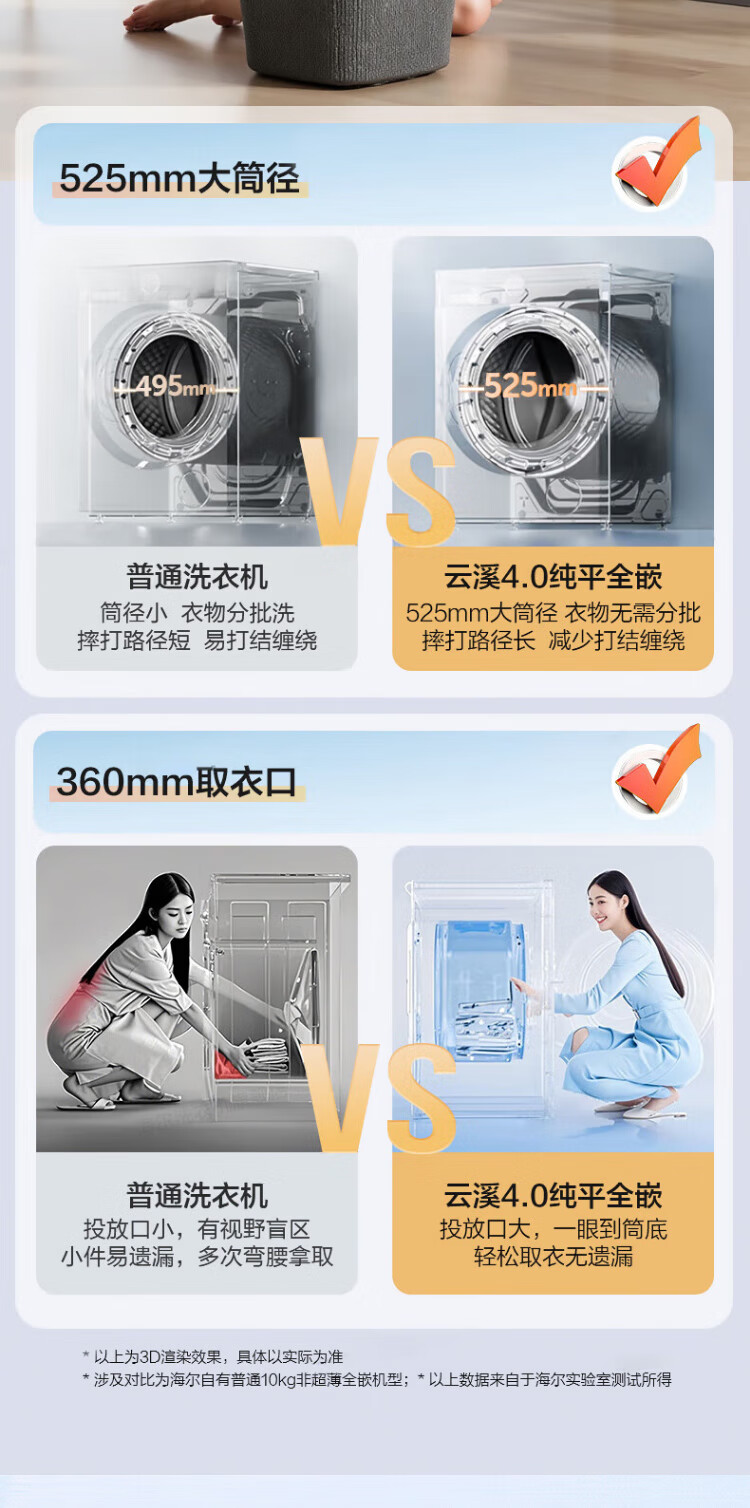 525mm大筒径

495mm

VS

525mm

普通洗衣机
筒径小 衣物分批洗
摔打路径短 易打结缠绕

云溪4.0纯平全嵌
525mm大筒径 衣物无需分批
摔打路径长 减少打结缠绕

360mm取衣口

VS

普通洗衣机
投放口小，有视野盲区
小件易遗漏，多次弯腰拿取

云溪4.0纯平全嵌
投放口大，一眼到筒底
轻松取衣无遗漏

* 以上为3D渲染效果，具体以实际为准
* 涉及对比为海尔自有普通10kg非超薄全嵌机型；* 以上数据来自于海尔实验室测试所得