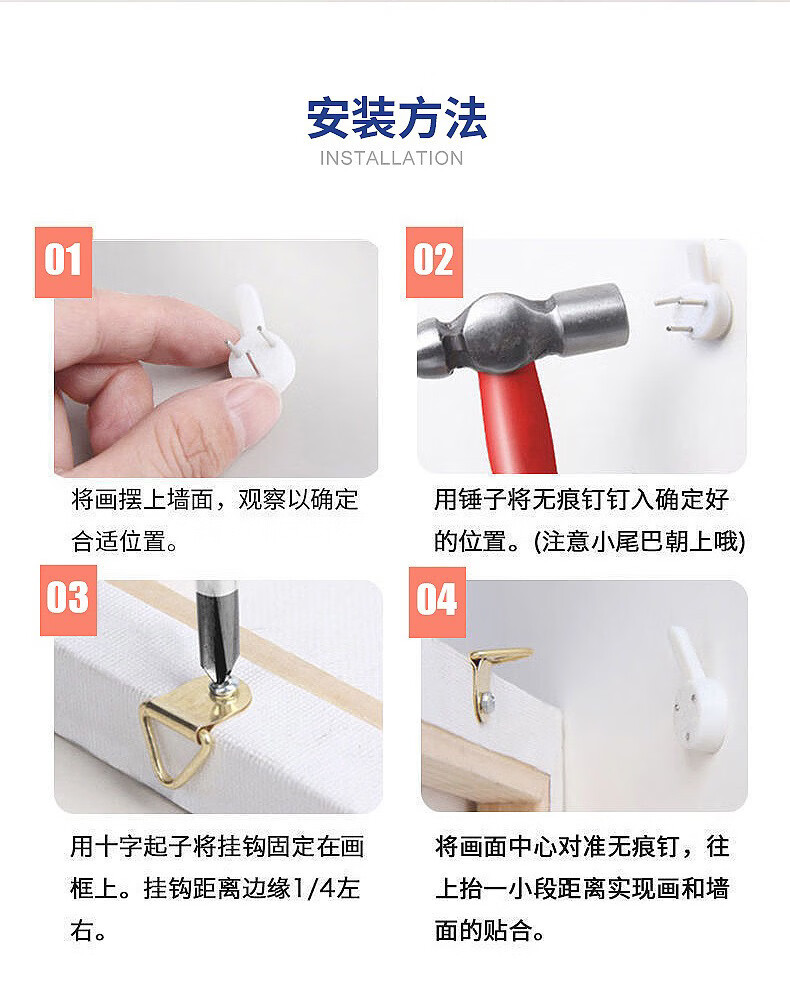 安装方法
INSTALLATION

01

将画摆上墙面，观察以确定合适位置。

02

用锤子将无痕钉钉入确定好的位置。(注意小尾巴朝上哦)

03

用十字起子将挂钩固定在画框上。挂钩距离边缘1/4左右。

04

将画面中心对准无痕钉，往上抬一小段距离实现画和墙面的贴合。