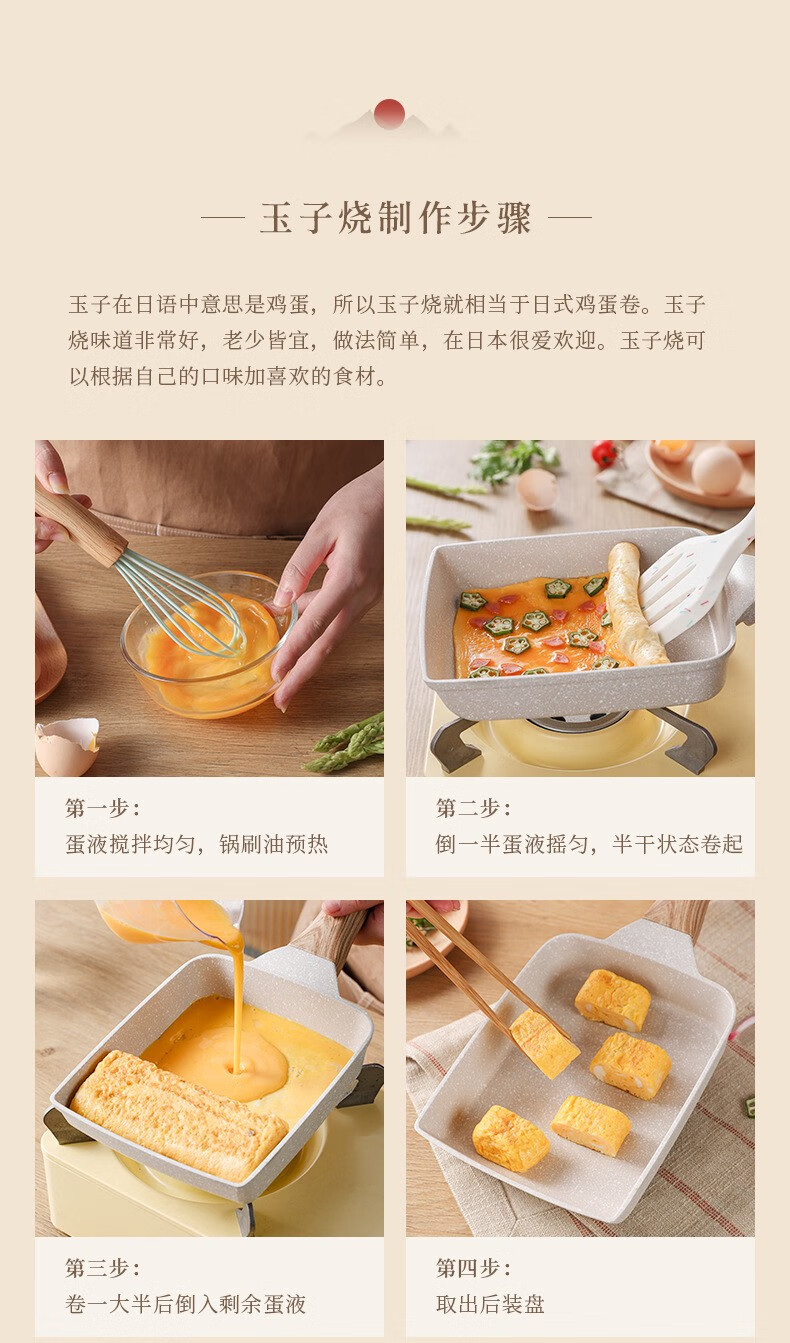 — 玉子烧制作步骤 —

玉子在日语中意思是鸡蛋，所以玉子烧就相当于日式鸡蛋卷。玉子烧味道非常好，老少皆宜，做法简单，在日本很爱欢迎。玉子烧可以根据自己的口味加喜欢的食材。

第一步：
蛋液搅拌均匀，锅刷油预热

第二步：
倒一半蛋液摇匀，半干状态卷起

第三步：
卷一大半后倒入剩余蛋液

第四步：
取出后装盘