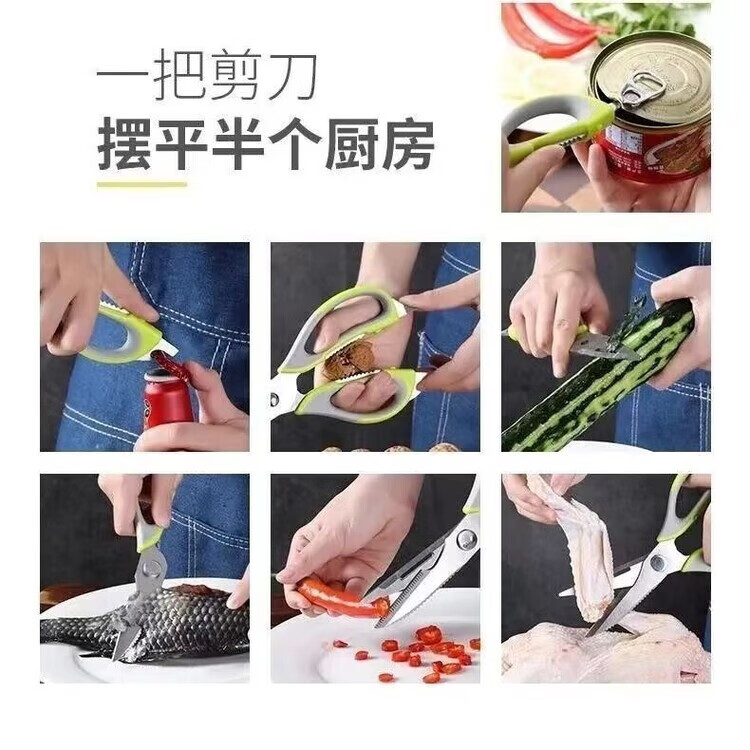 一把剪刀
摆平半个厨房