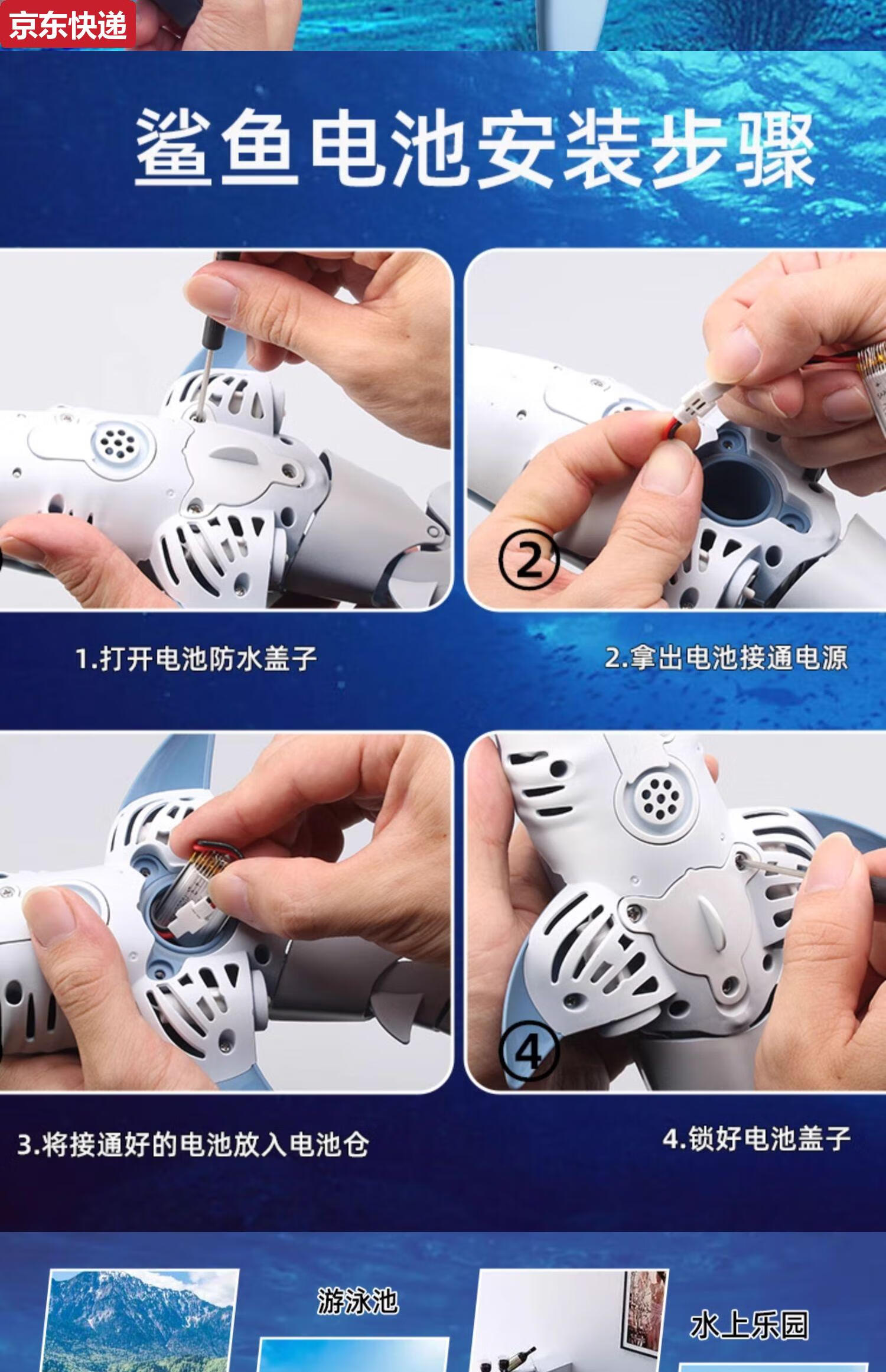 京东快递

鲨鱼电池安装步骤

②

1.打开电池防水盖子

2.拿出电池接通电源

④

3.将接通好的电池放入电池仓

4.锁好电池盖子

游泳池

水上乐园