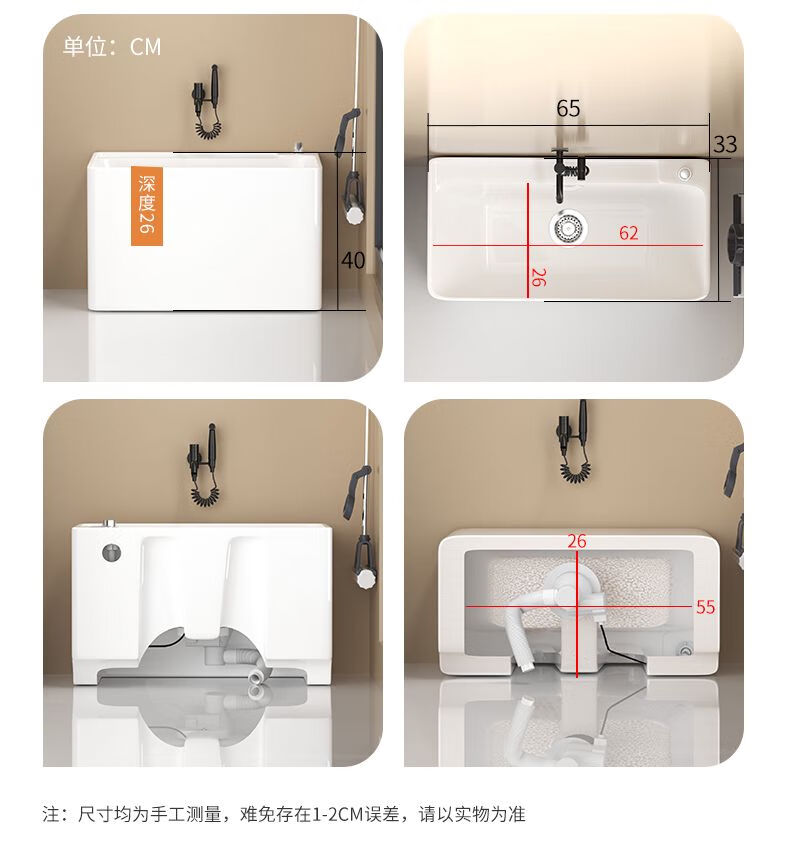 单位：CM

深度26

40

65

33

62

26

26

55

注：尺寸均为手工测量，难免存在1-2CM误差，请以实物为准