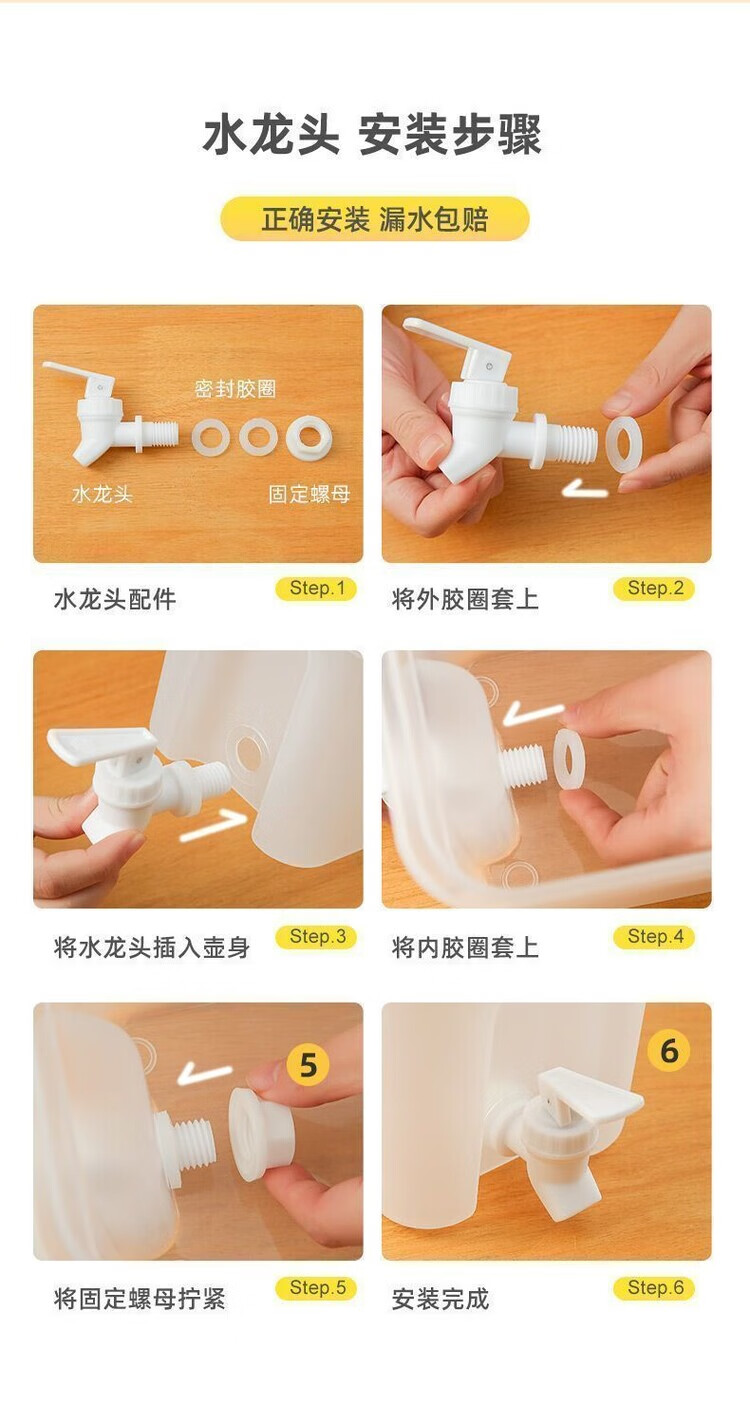 水龙头 安装步骤

正确安装 漏水包赔

密封胶圈
水龙头
固定螺母

水龙头配件 Step.1

将外胶圈套上 Step.2

将水龙头插入壶身 Step.3

将内胶圈套上 Step.4

5

将固定螺母拧紧 Step.5

6

安装完成 Step.6