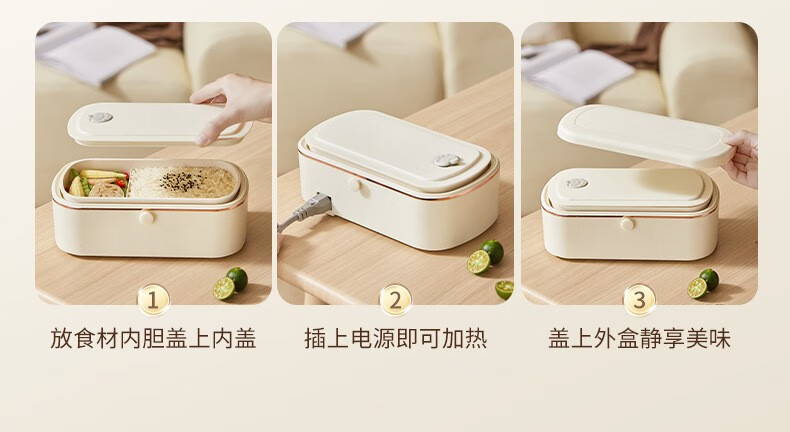 1
放食材内胆盖上内盖

2
插上电源即可加热

3
盖上外盒静享美味