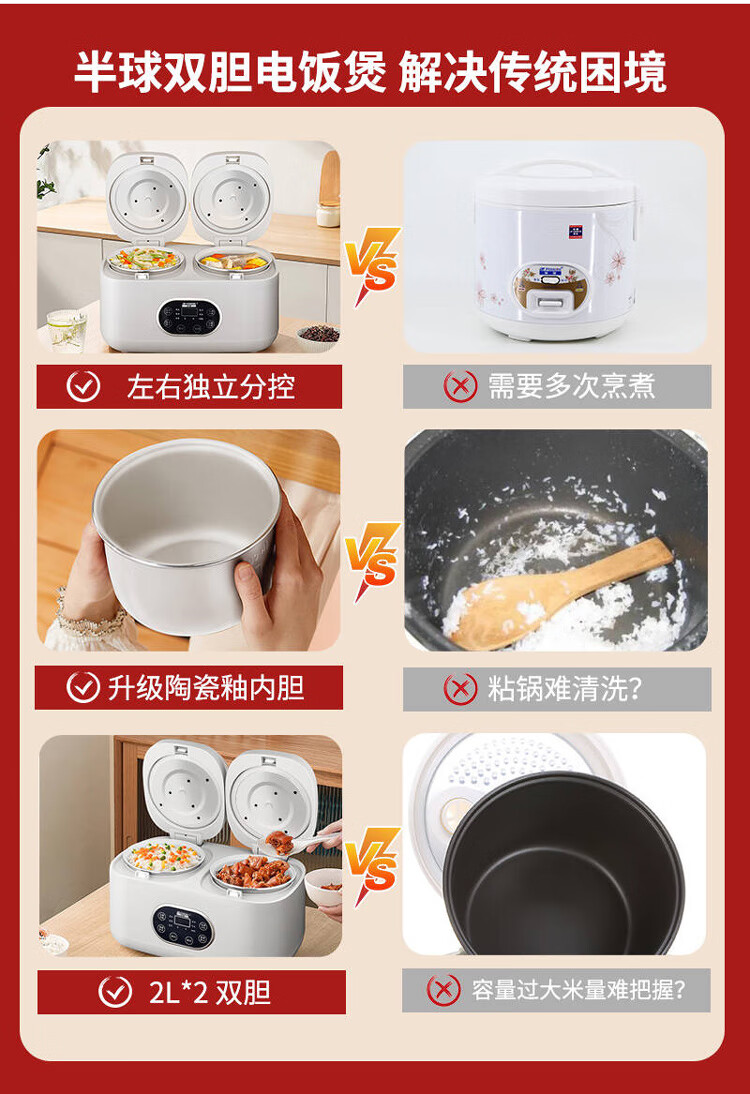 半球双胆电饭煲 解决传统困境

VS

左右独立分控

需要多次烹煮

VS

升级陶瓷釉内胆

粘锅难清洗?

VS

2L*2 双胆

容量过大米量难把握?