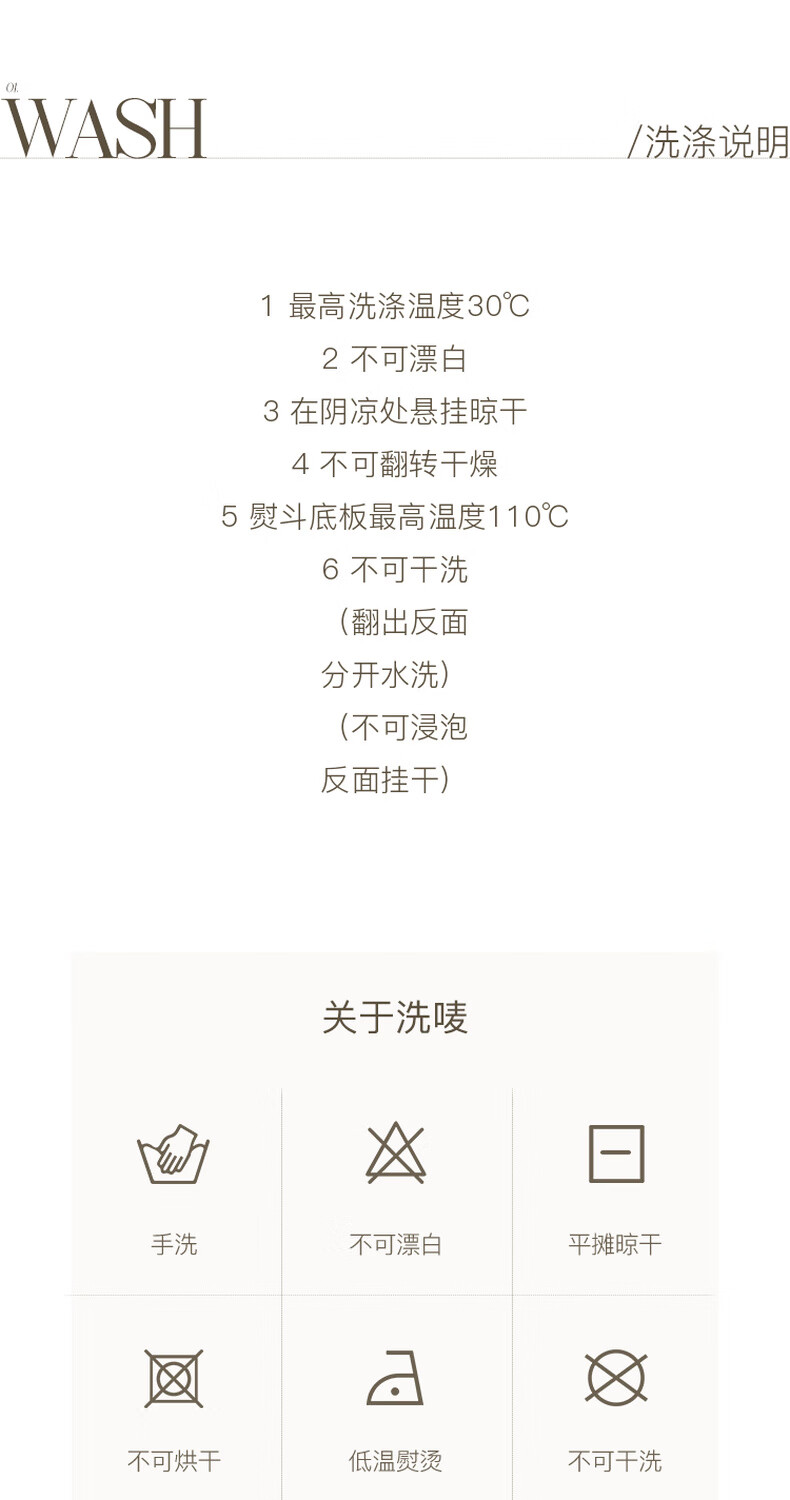 01.
WASH

/洗涤说明

1 最高洗涤温度30℃
2 不可漂白
3 在阴凉处悬挂晾干
4 不可翻转干燥
5 熨斗底板最高温度110℃
6 不可干洗
（翻出反面
分开水洗）
（不可浸泡
反面挂干）

关于洗唛

手洗

不可漂白

平摊晾干

不可烘干

低温熨烫

不可干洗