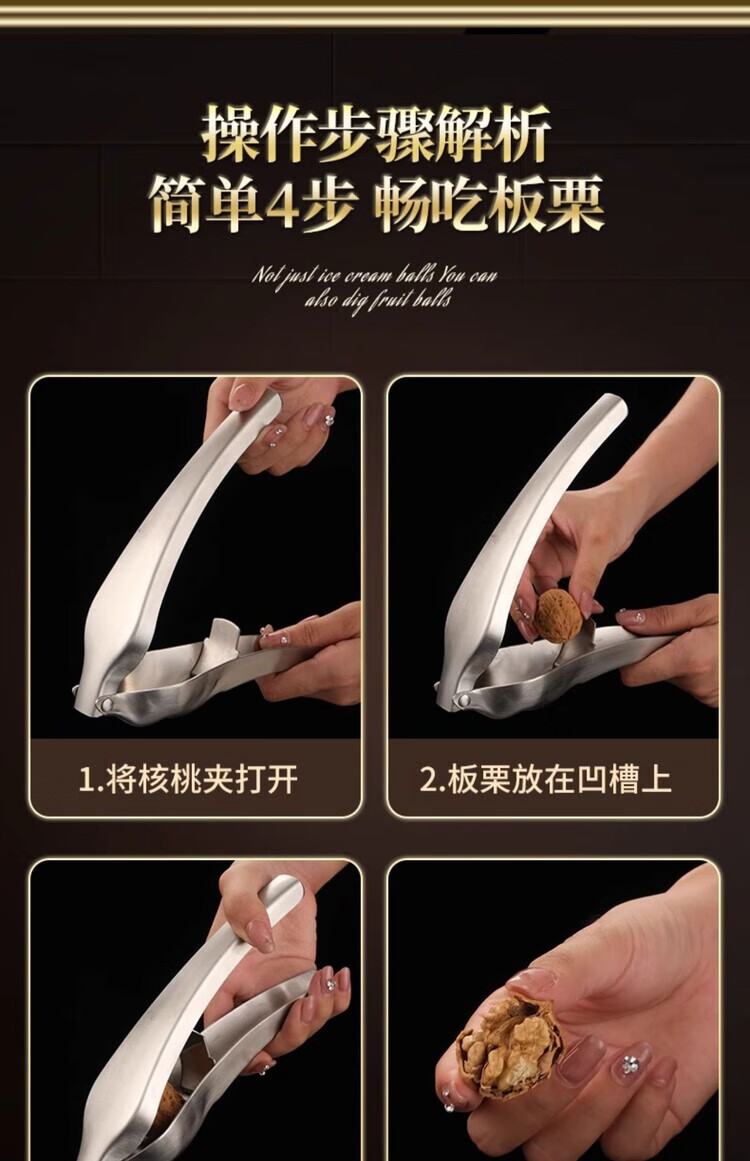 操作步骤解析
简单4步 畅吃板栗

Not just ice cream balls You can also dig fruit balls

1.将核桃夹打开

2.板栗放在凹槽上