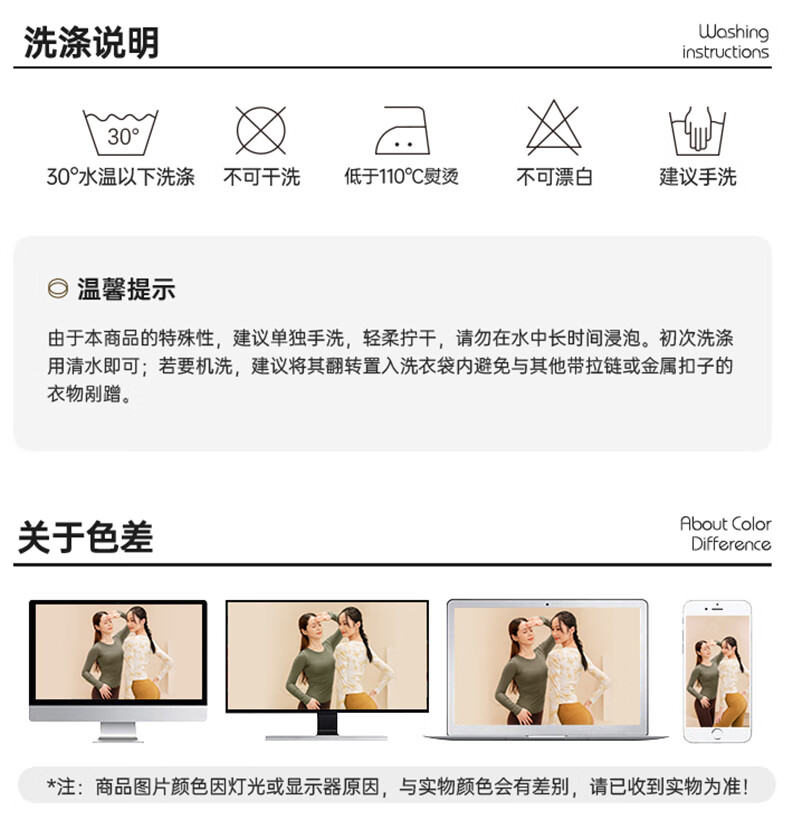 洗涤说明

Washing instructions

30°

30°水温以下洗涤

不可干洗

低于110°C熨烫

不可漂白

建议手洗

温馨提示

由于本商品的特殊性，建议单独手洗，轻柔拧干，请勿在水中长时间浸泡。初次洗涤用清水即可；若要机洗，建议将其翻转置入洗衣袋内避免与其他带拉链或金属扣子的衣物剐蹭。

关于色差

About Color Difference

*注：商品图片颜色因灯光或显示器原因，与实物颜色会有差别，请已收到实物为准！