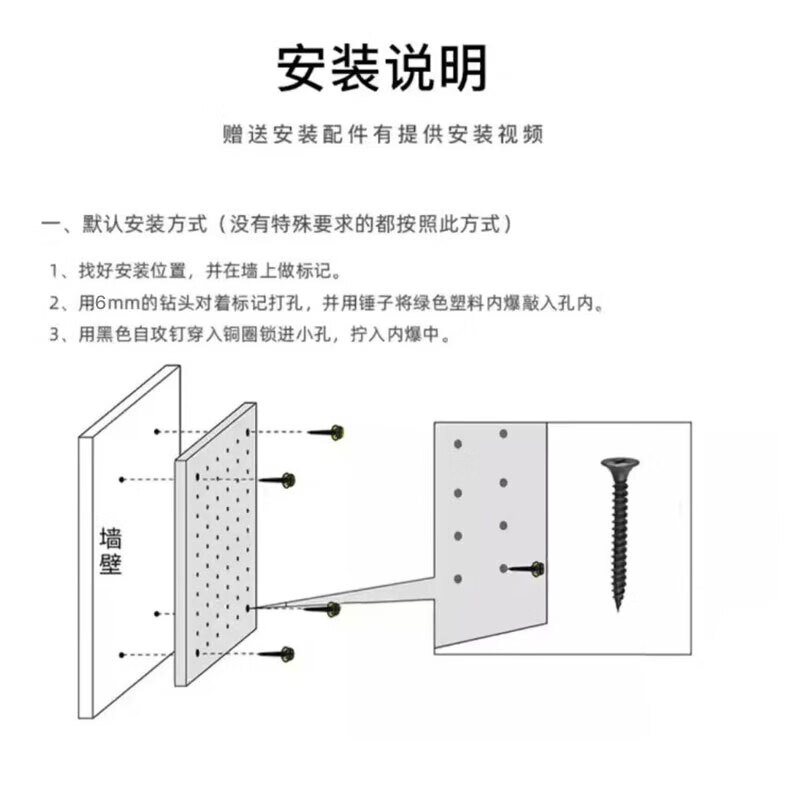 安装说明

赠送安装配件有提供安装视频

一、默认安装方式（没有特殊要求的都按照此方式）

1、找好安装位置，并在墙上做标记。

2、用6mm的钻头对着标记打孔，并用锤子将绿色塑料内爆敲入孔内。

3、用黑色自攻钉穿入铜圈锁进小孔，拧入内爆中。

墙壁