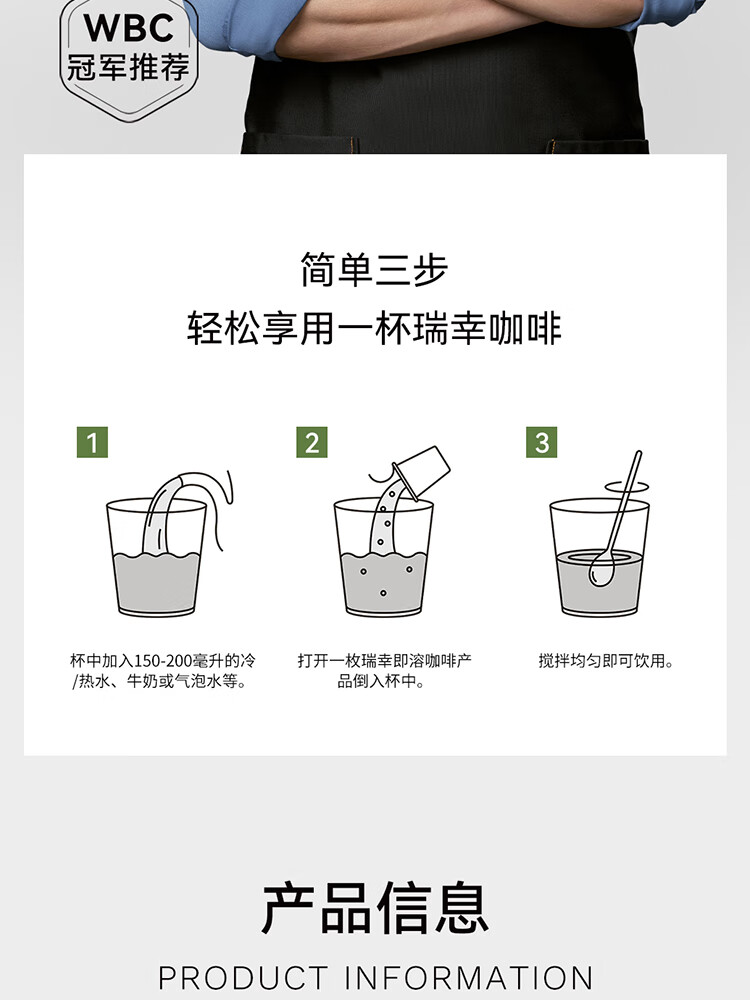 WBC
冠军推荐

简单三步
轻松享用一杯瑞幸咖啡

1

杯中加入150-200毫升的冷/热水、牛奶或气泡水等。

2

打开一枚瑞幸即溶咖啡产品倒入杯中。

3

搅拌均匀即可饮用。

产品信息
PRODUCT INFORMATION