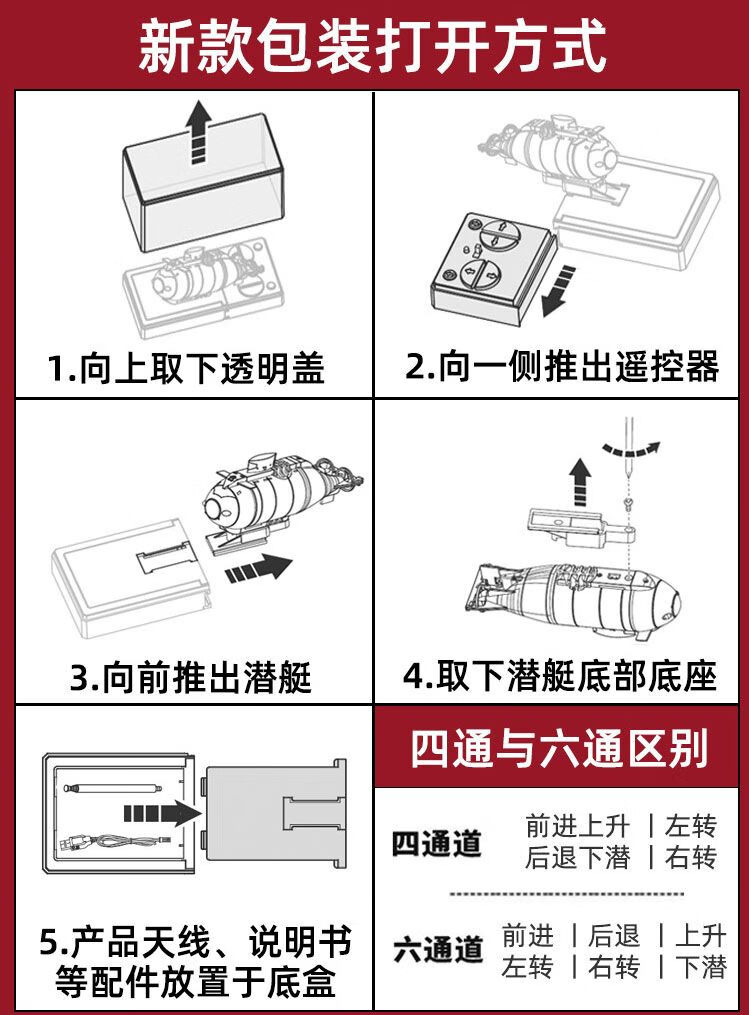 新款包装打开方式

1.向上取下透明盖

2.向一侧推出遥控器

3.向前推出潜艇

4.取下潜艇底部底座

5.产品天线、说明书等配件放置于底盒

四通与六通区别

四通道 前进上升 | 左转
后退下潜 | 右转

六通道 前进 | 后退 | 上升
左转 | 右转 | 下潜