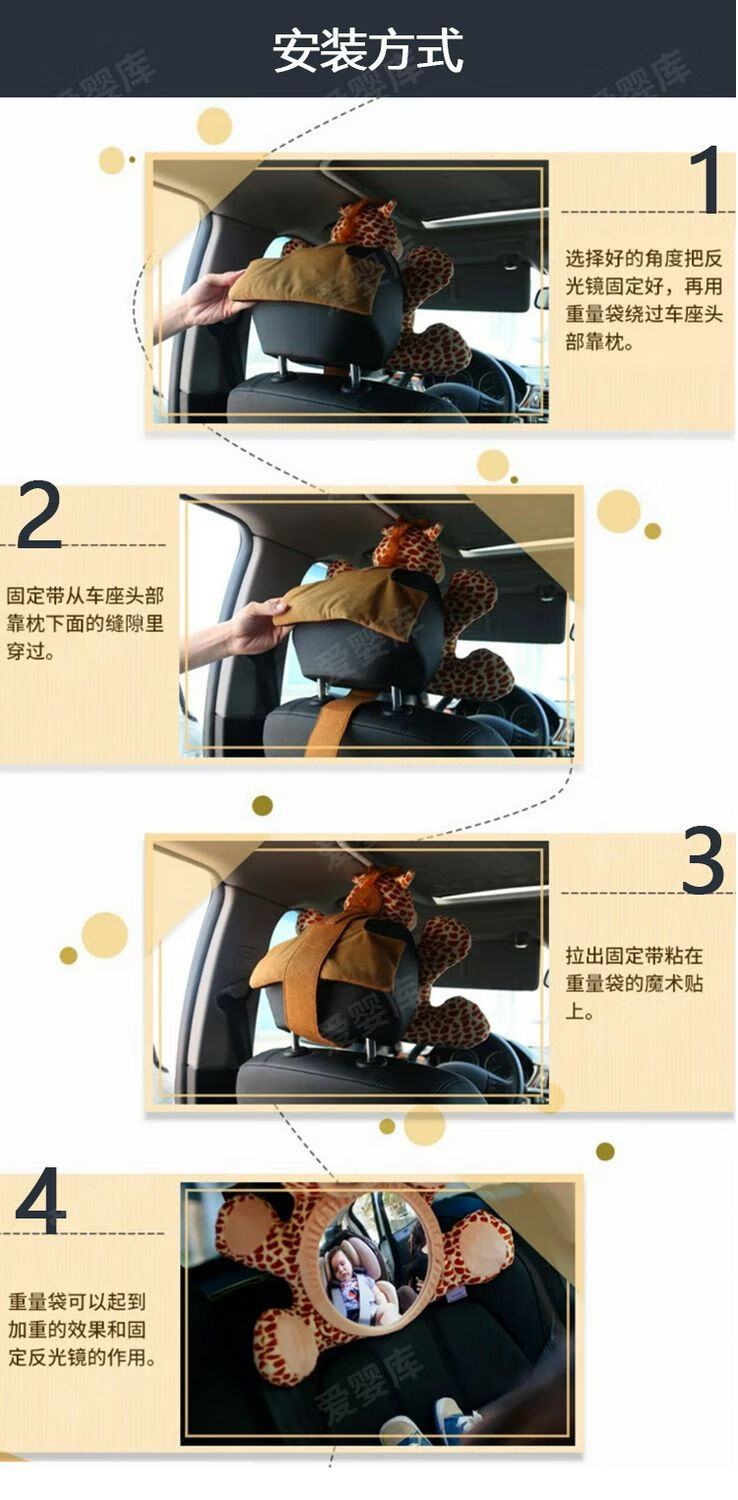 安装方式

爱婴库

1

选择好的角度把反光镜固定好，再用重量袋绕过车座头部靠枕。

2

固定带从车座头部靠枕下面的缝隙里穿过。

爱婴库

3

拉出固定带粘在重量袋的魔术贴上。

爱婴库

4

重量袋可以起到加重的效果和固定反光镜的作用。

爱婴库