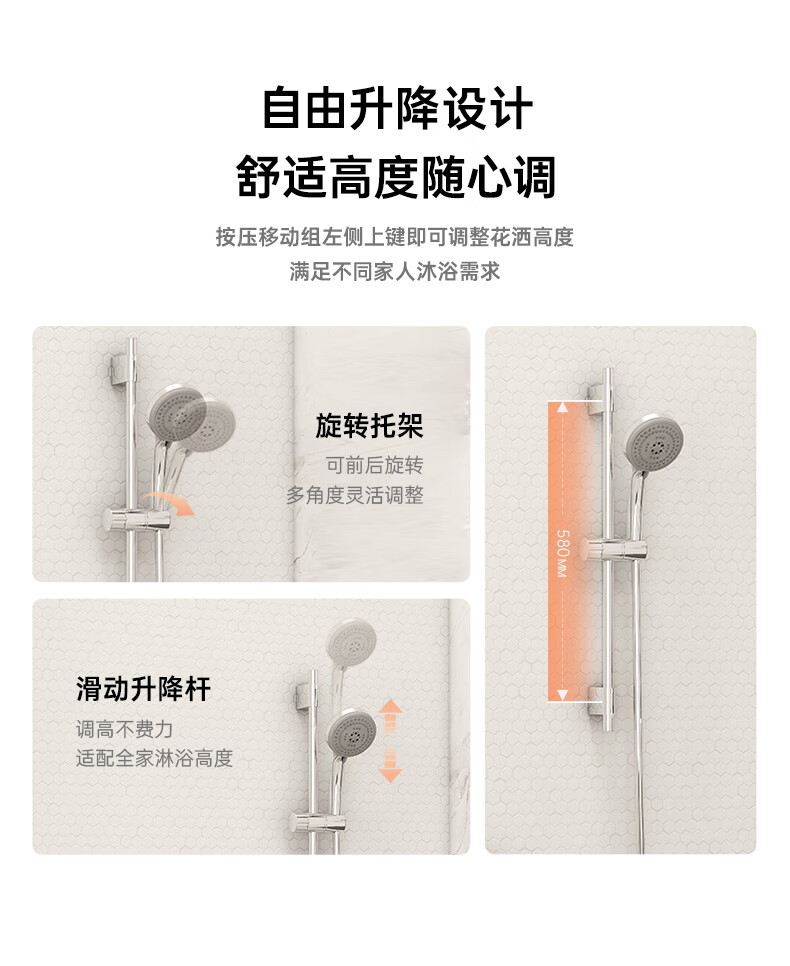 自由升降设计
舒适高度随心调

按压移动组左侧上键即可调整花洒高度
满足不同家人沐浴需求

旋转托架
可前后旋转
多角度灵活调整

滑动升降杆
调高不费力
适配全家淋浴高度

580MM