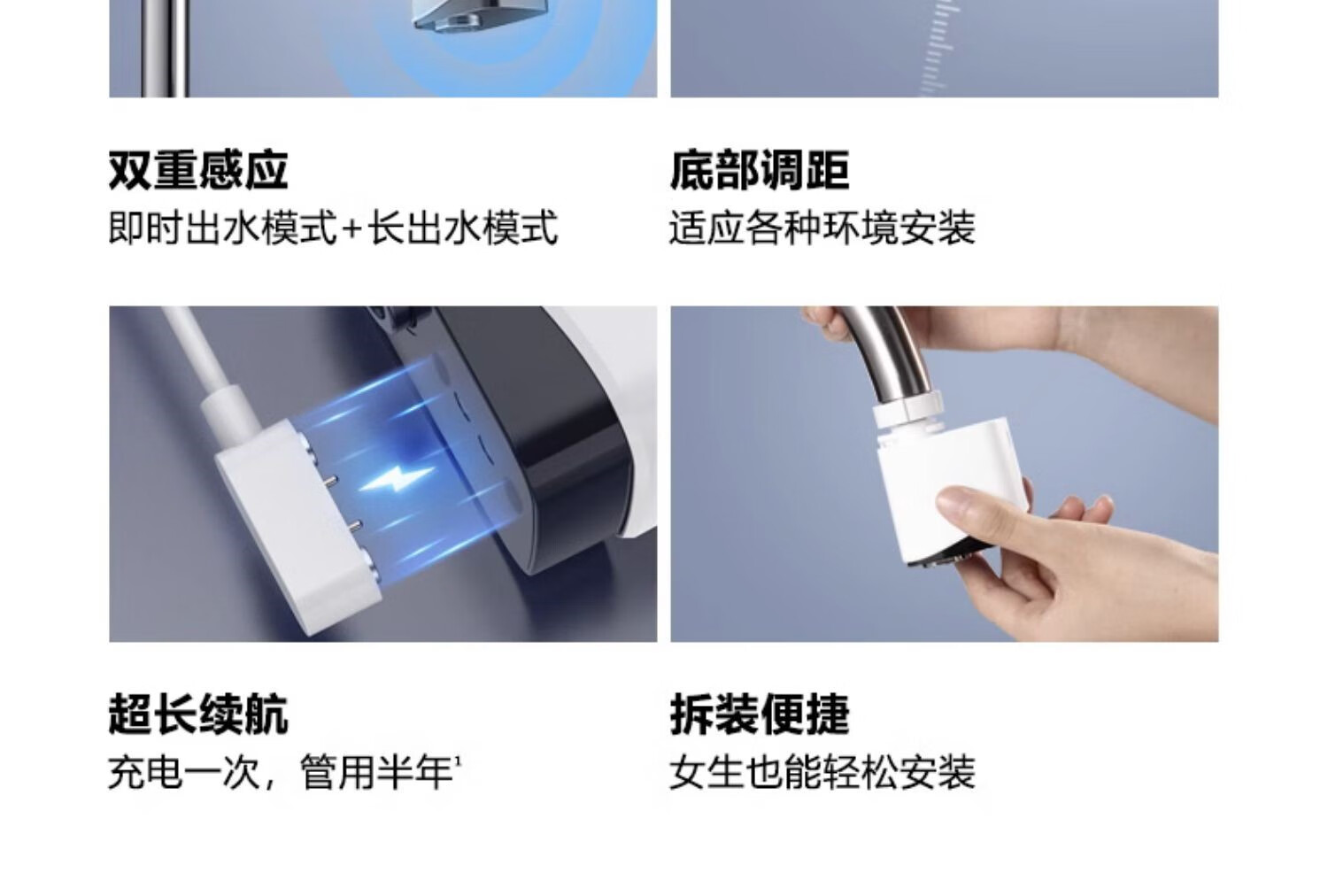 双重感应
即时出水模式+长出水模式

底部调距
适应各种环境安装

超长续航
充电一次，管用半年$^1$

拆装便捷
女生也能轻松安装