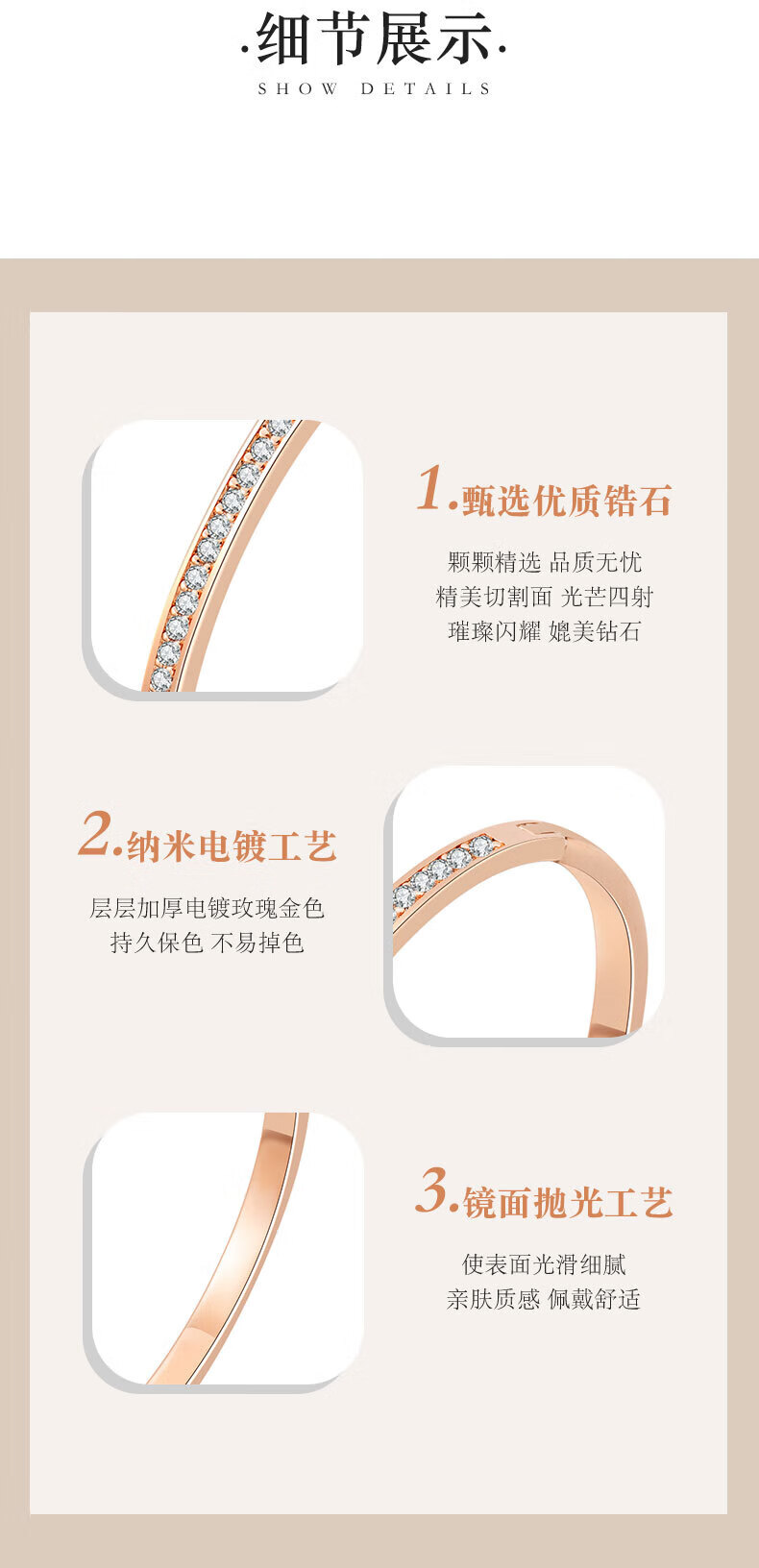 ·细节展示·
SHOW DETAILS

1.甄选优质锆石
颗颗精选 品质无忧
精美切割面 光芒四射
璀璨闪耀 媲美钻石

2.纳米电镀工艺
层层加厚电镀玫瑰金色
持久保色 不易掉色

3.镜面抛光工艺
使表面光滑细腻
亲肤质感 佩戴舒适