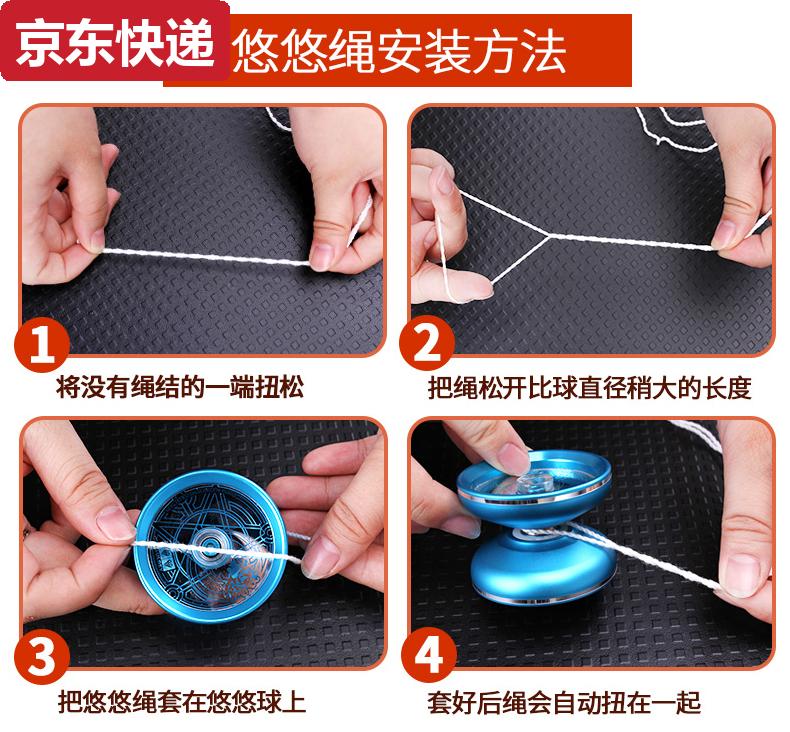 京东快递 悠悠绳安装方法

1
将没有绳结的一端扭松

2
把绳松开比球直径稍大的长度

3
把悠悠绳套在悠悠球上

4
套好后绳会自动扭在一起