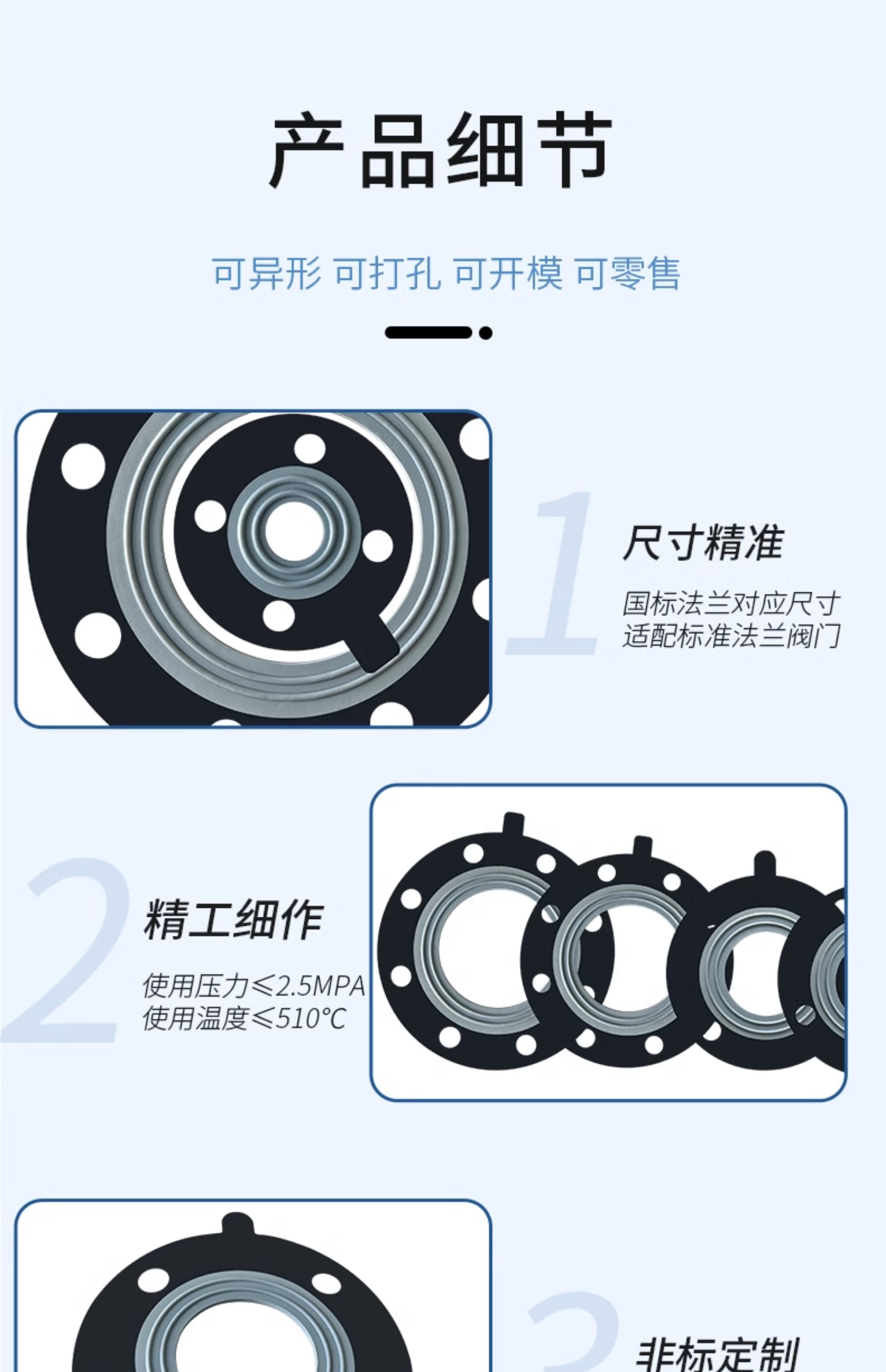 产品细节

可异形 可打孔 可开模 可零售

1
尺寸精准
国标法兰对应尺寸
适配标准法兰阀门

2
精工细作
使用压力≤2.5MPA
使用温度≤510℃

3
非标定制