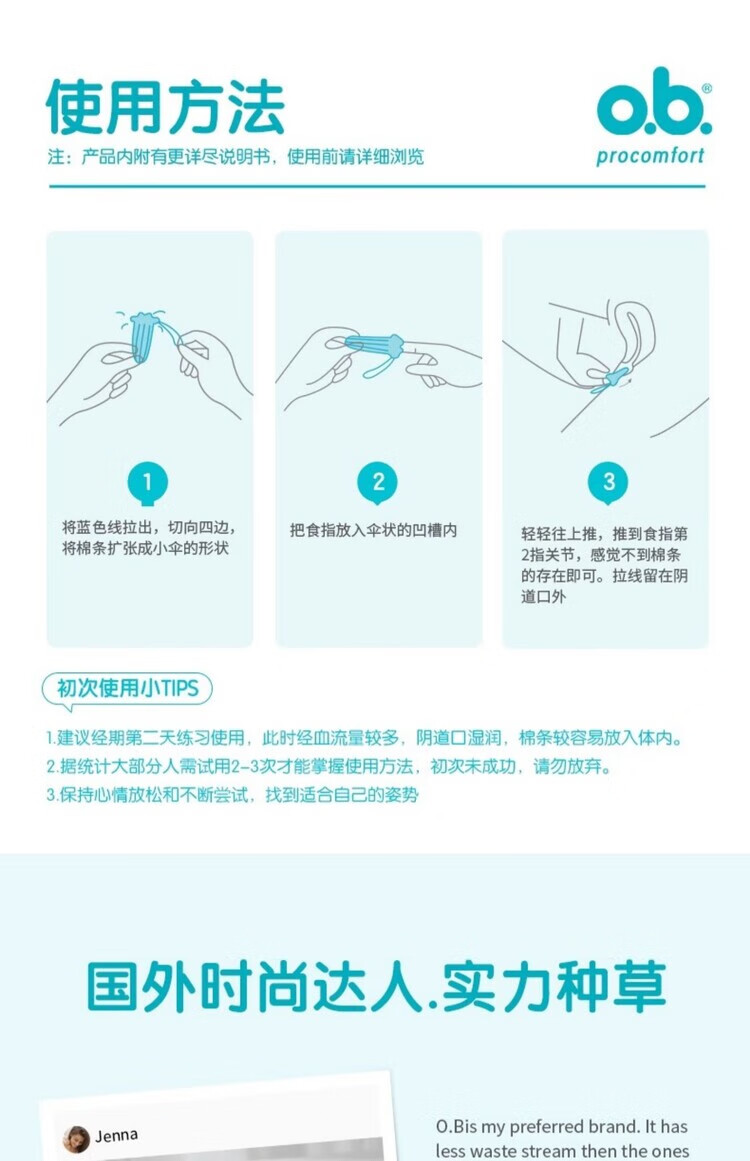 使用方法

注：产品内附有更详尽说明书，使用前请详细浏览

o.b.®
procomfort

1
将蓝色线拉出，切向四边，将棉条扩张成小伞的形状

2
把食指放入伞状的凹槽内

3
轻轻往上推，推到食指第2指关节，感觉不到棉条的存在即可。拉线留在阴道口外

初次使用小TIPS

1.建议经期第二天练习使用，此时经血流量较多，阴道口湿润，棉条较容易放入体内。
2.据统计大部分人需试用2-3次才能掌握使用方法，初次未成功，请勿放弃。
3.保持心情放松和不断尝试，找到适合自己的姿势

国外时尚达人.实力种草

Jenna

O.Bis my preferred brand. It has less waste stream then the ones