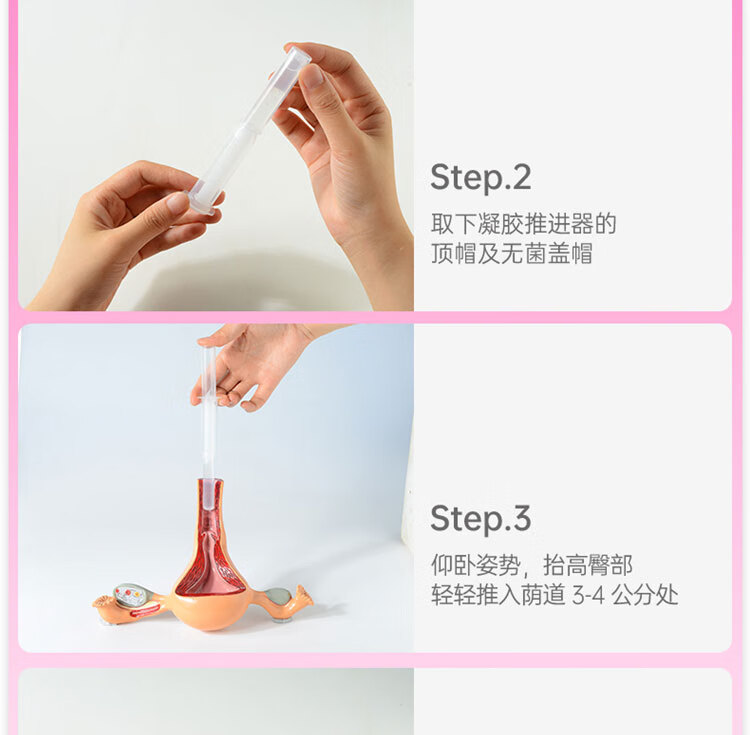 Step.2
取下凝胶推进器的
顶帽及无菌盖帽

Step.3
仰卧姿势，抬高臀部
轻轻推入荫道 3-4 公分处