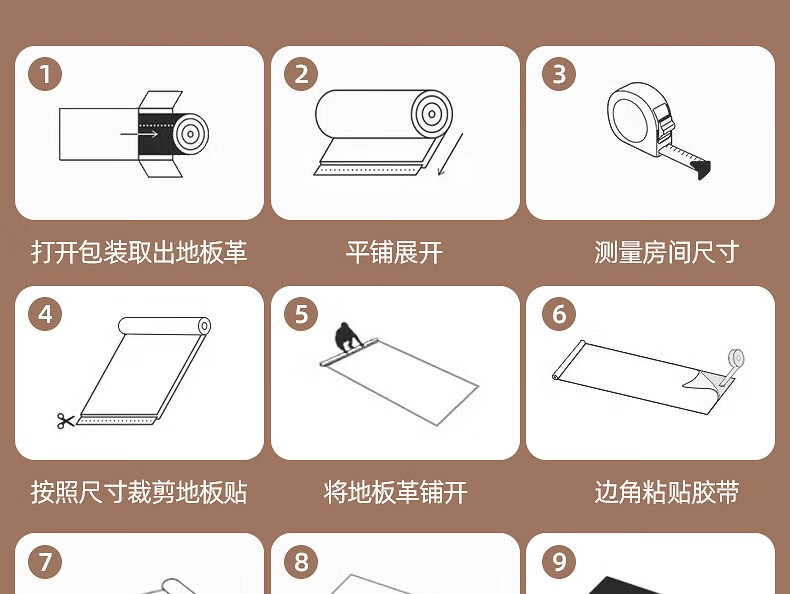 1

打开包装取出地板革

2

平铺展开

3

测量房间尺寸

4

按照尺寸裁剪地板贴

5

将地板革铺开

6

边角粘贴胶带

7

8

9