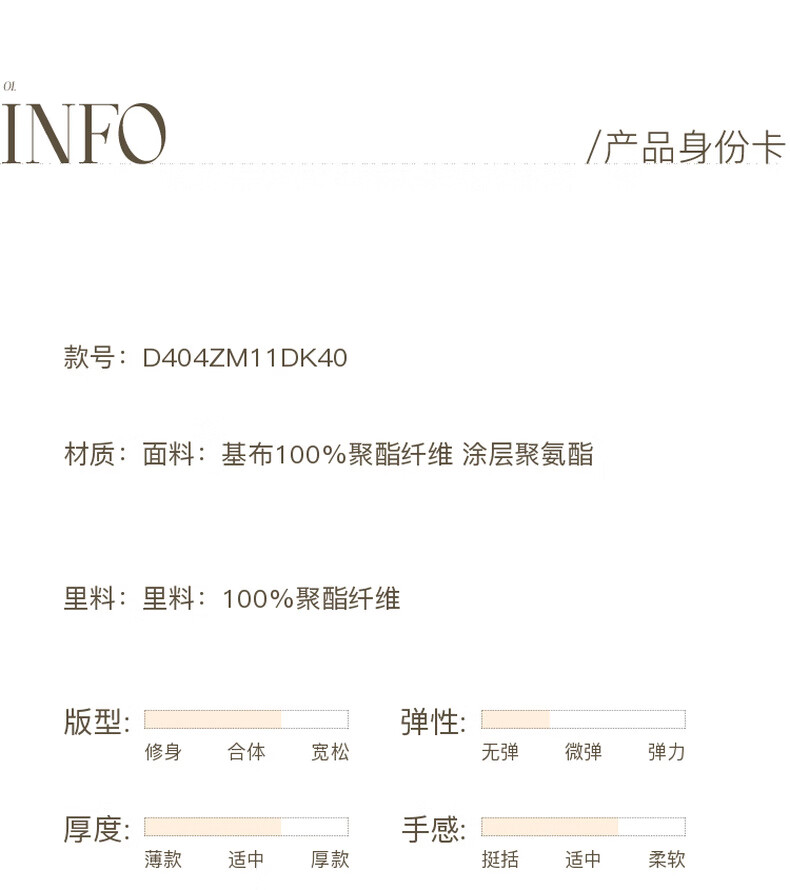 01.

INFO

/产品身份卡

款号：D404ZM11DK40

材质：面料：基布100%聚酯纤维 涂层聚氨酯

里料：里料：100%聚酯纤维

版型:

修身 合体 宽松

弹性:

无弹 微弹 弹力

厚度:

薄款 适中 厚款

手感:

挺括 适中 柔软