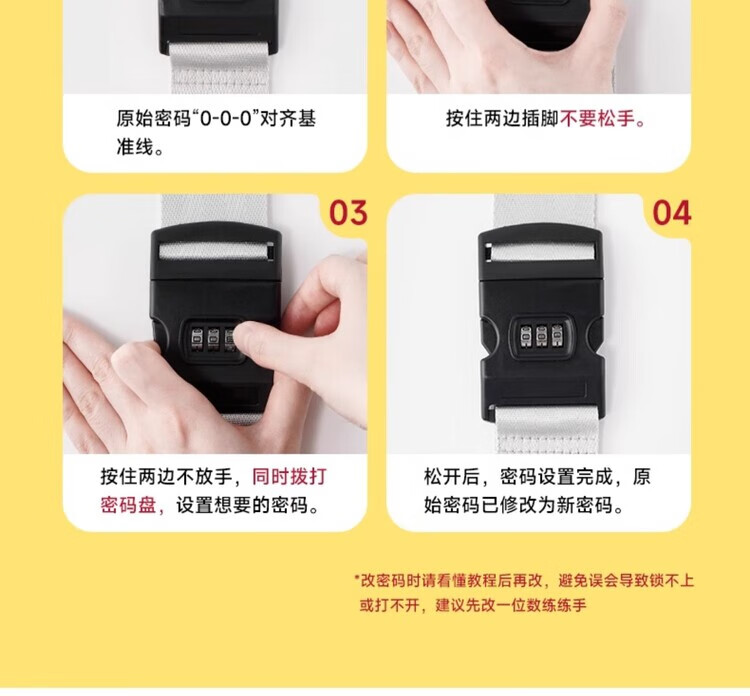 原始密码“0-0-0”对齐基准线。

按住两边插脚不要松手。

03

按住两边不放手，同时拨打密码盘，设置想要的密码。

04

松开后，密码设置完成，原始密码已修改为新密码。

*改密码时请看懂教程后再改，避免误会导致锁不上或打不开，建议先改一位数练练手