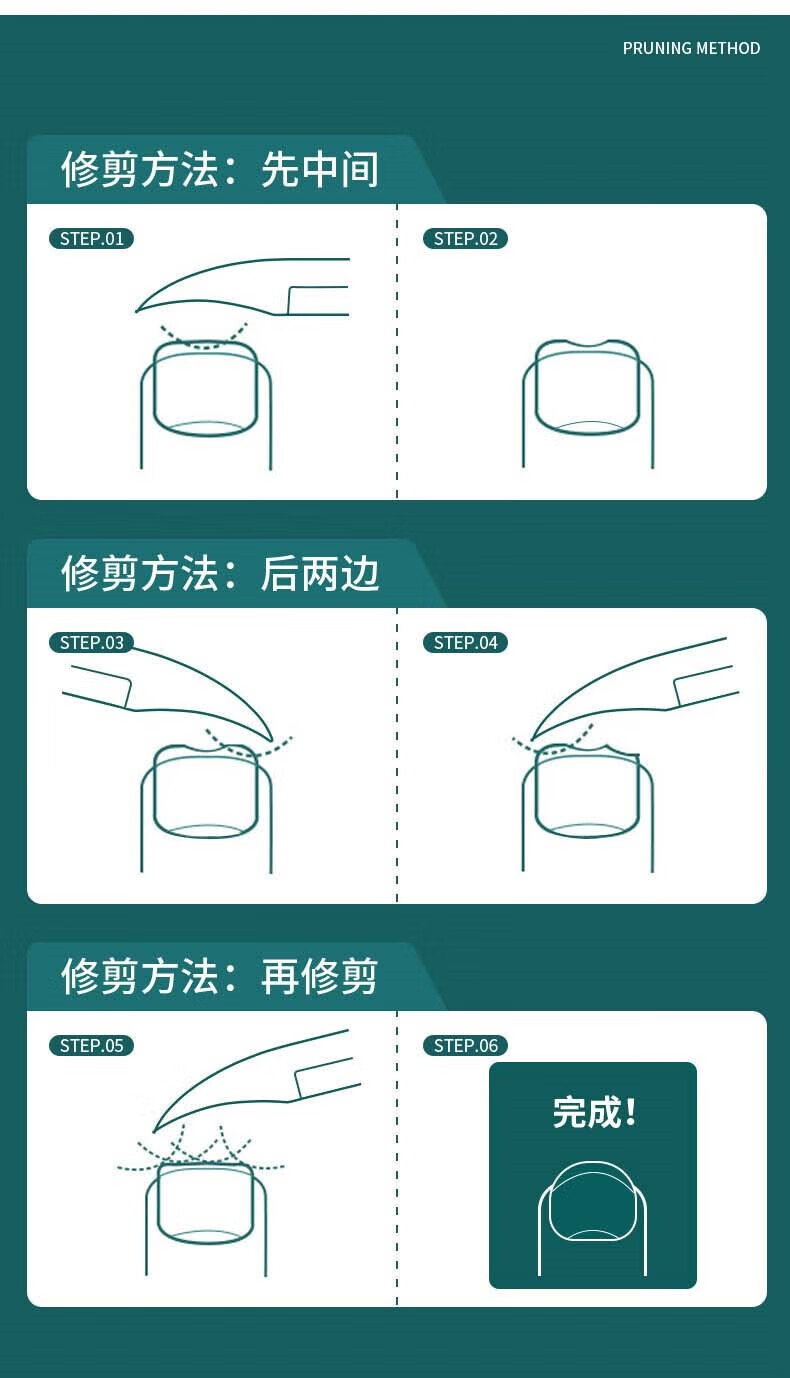 PRUNING METHOD

修剪方法：先中间

STEP.01

STEP.02

修剪方法：后两边

STEP.03

STEP.04

修剪方法：再修剪

STEP.05

STEP.06

完成！