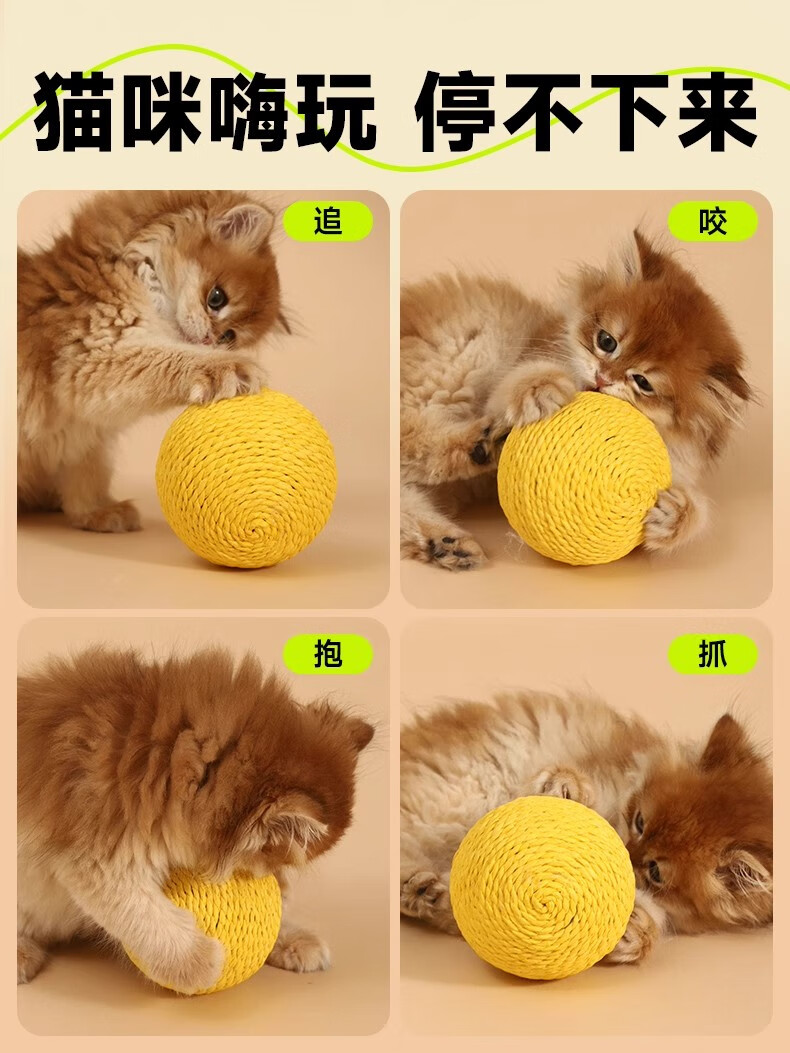 猫咪嗨玩 停不下来

追

咬

抱

抓