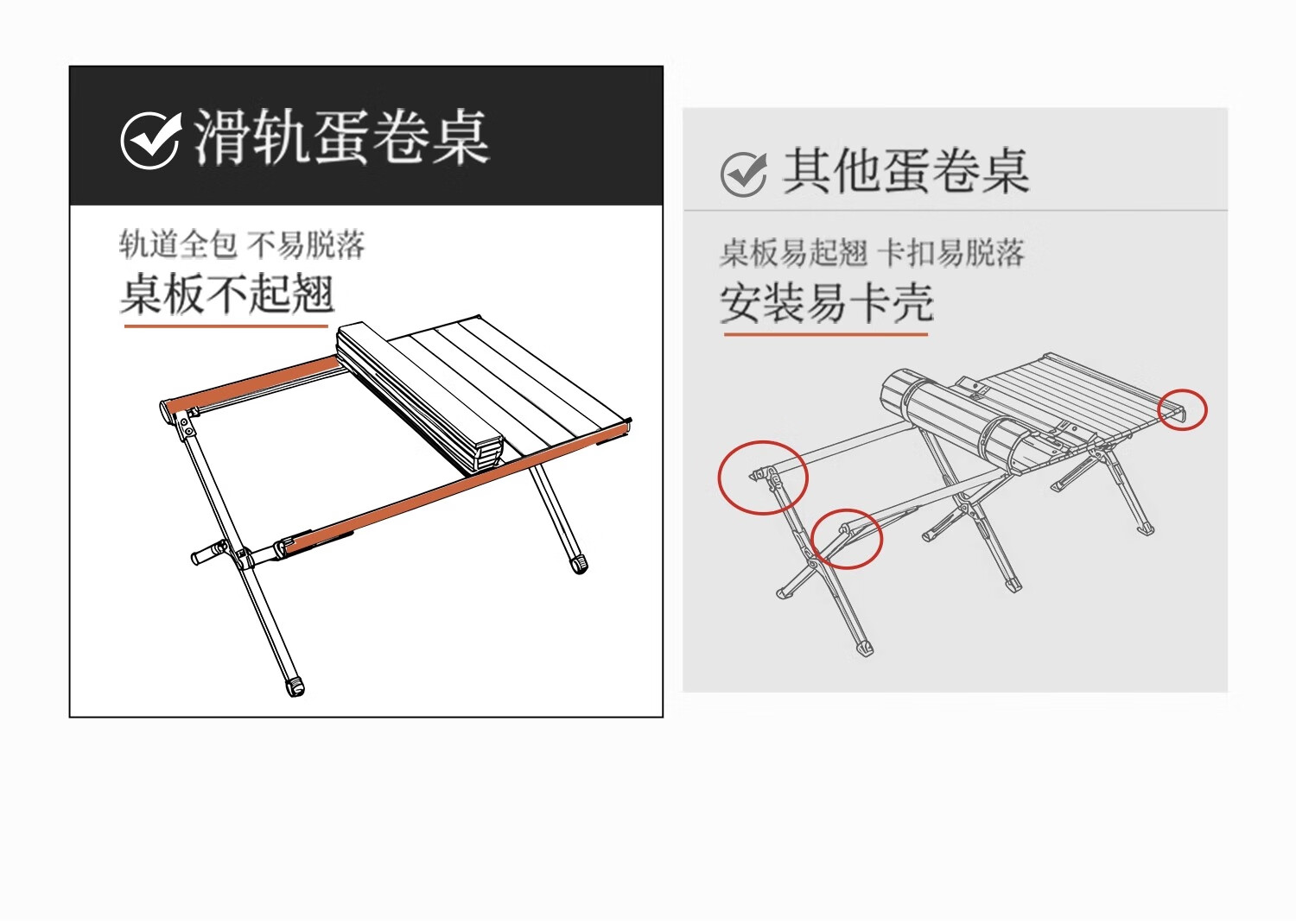 滑轨蛋卷桌

轨道全包 不易脱落
桌板不起翘

其他蛋卷桌

桌板易起翘 卡扣易脱落
安装易卡壳