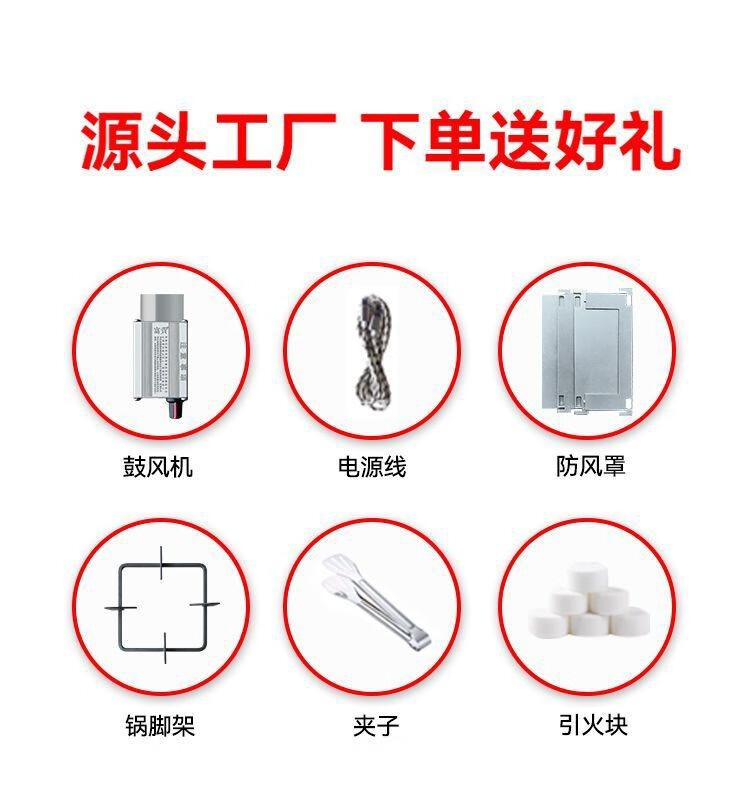 源头工厂 下单送好礼

鼓风机

电源线

防风罩

锅脚架

夹子

引火块