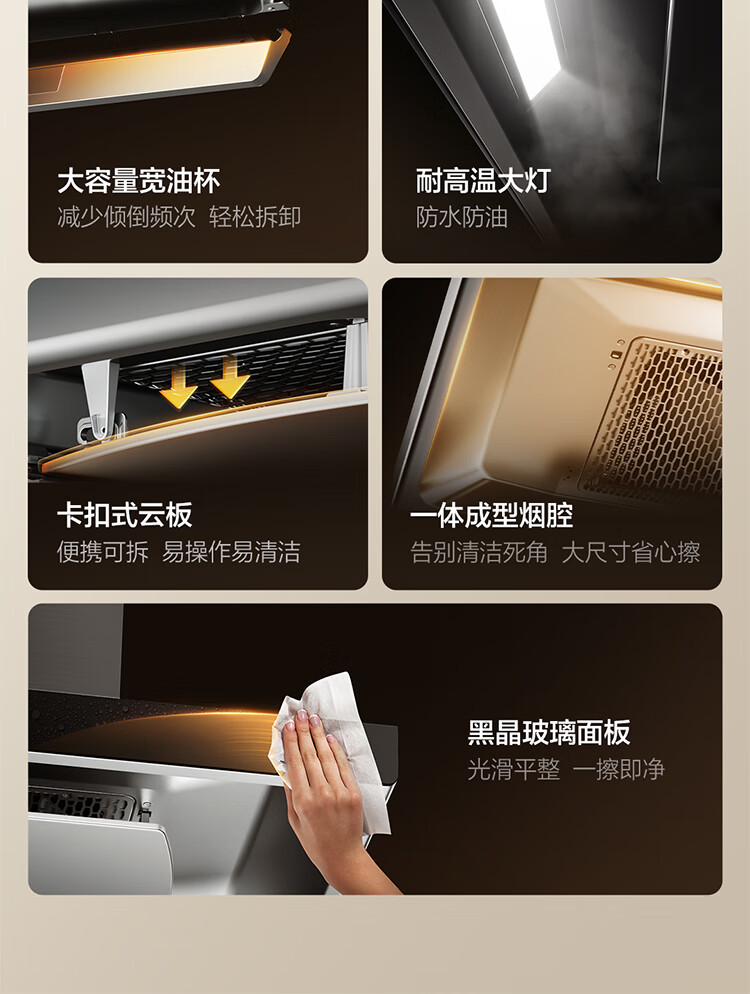 大容量宽油杯
减少倾倒频次 轻松拆卸

耐高温大灯
防水防油

卡扣式云板
便携可拆 易操作易清洁

一体成型烟腔
告别清洁死角 大尺寸省心擦

黑晶玻璃面板
光滑平整 一擦即净