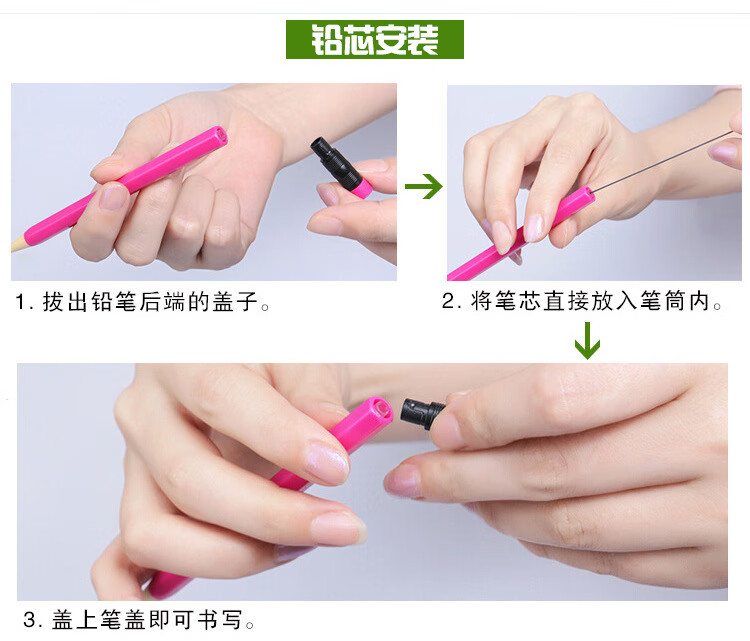 铅芯安装

1. 拔出铅笔后端的盖子。

2. 将笔芯直接放入笔筒内。

3. 盖上笔盖即可书写。