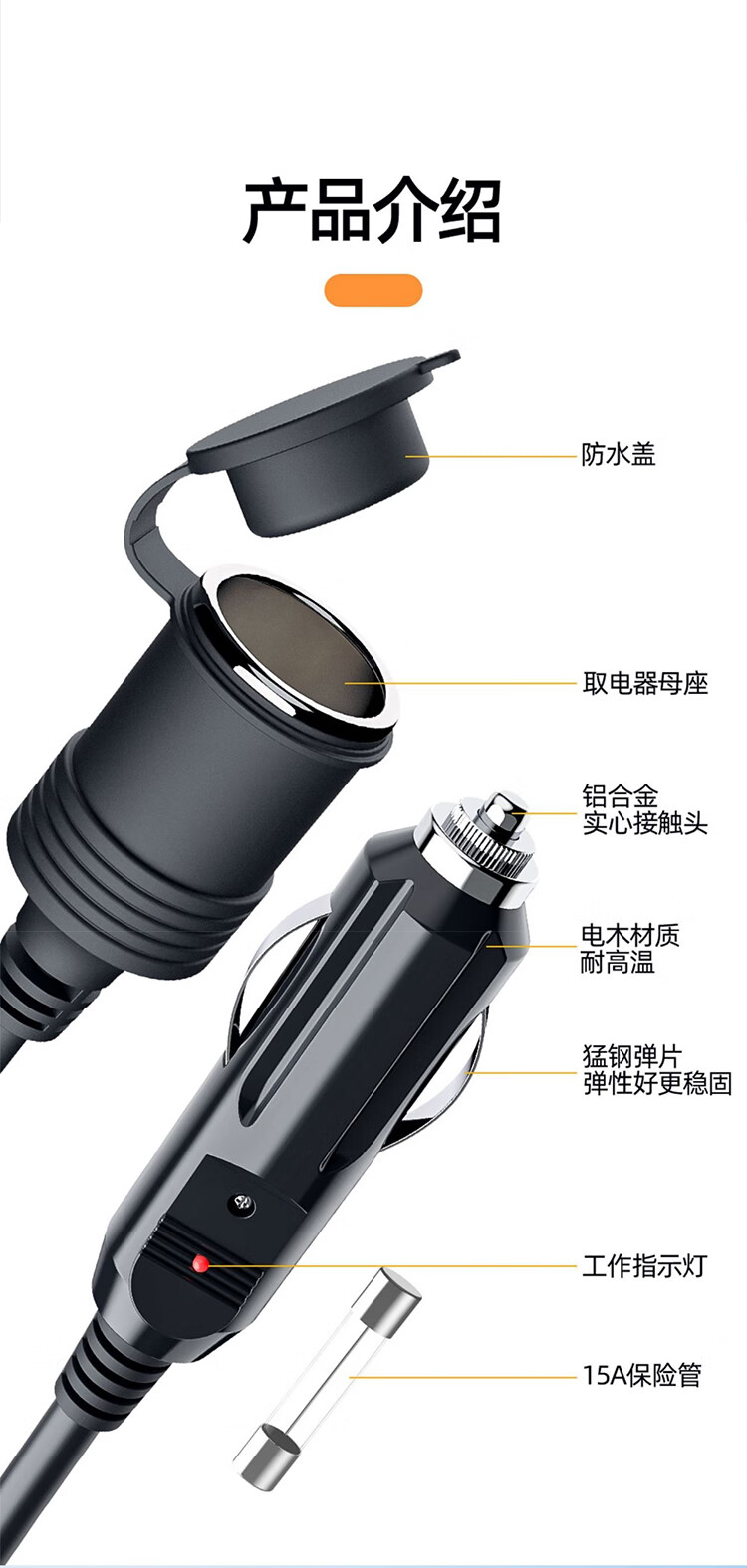 产品介绍

防水盖

取电器母座

铝合金
实心接触头

电木材质
耐高温

猛钢弹片
弹性好更稳固

工作指示灯

15A保险管