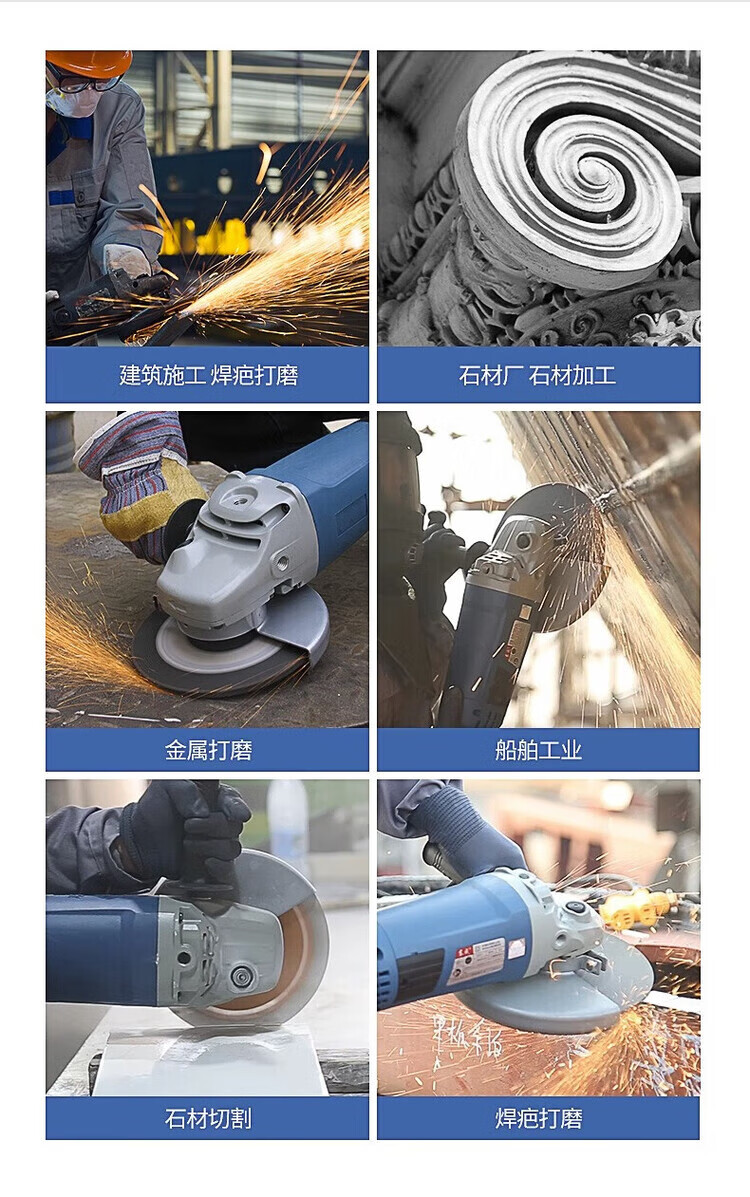 建筑施工 焊疤打磨

石材厂 石材加工

金属打磨

船舶工业

石材切割

焊疤打磨