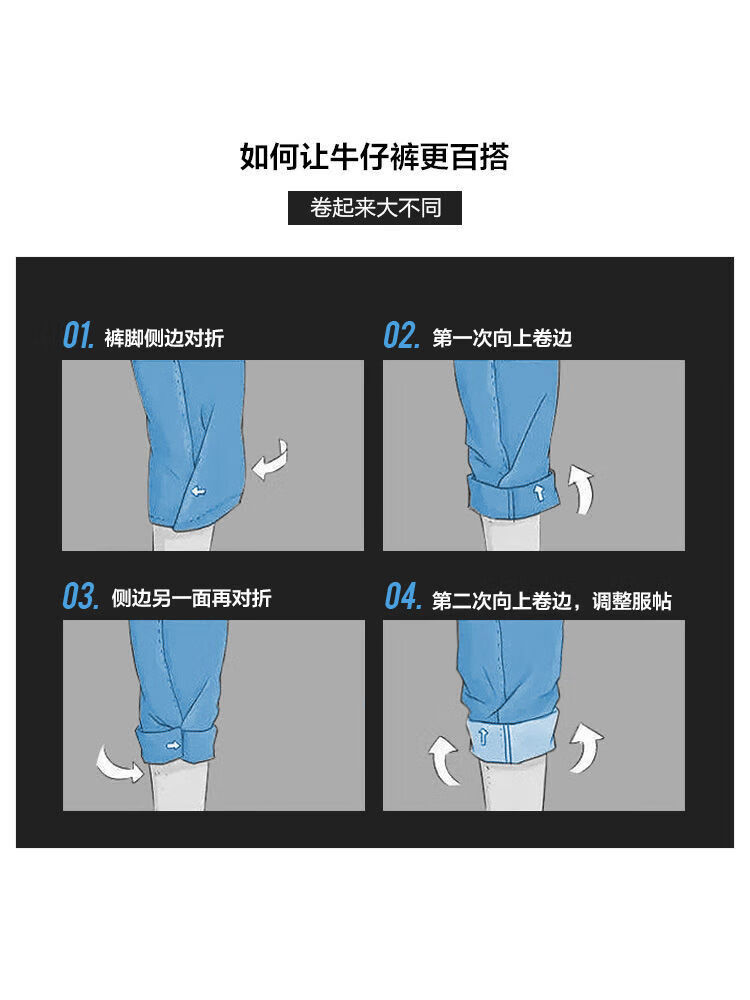 如何让牛仔裤更百搭

卷起来大不同

01. 裤脚侧边对折

02. 第一次向上卷边

03. 侧边另一面再对折

04. 第二次向上卷边，调整服帖